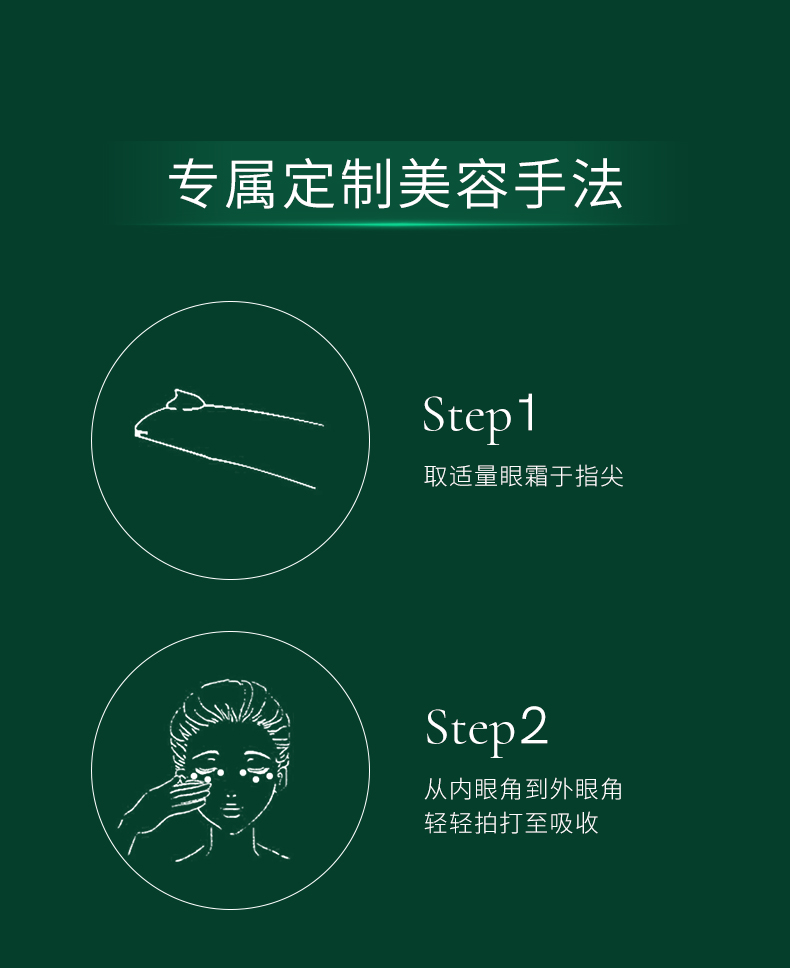 专属定制美容手法

Step1
取适量眼霜于指尖

Step2
从内眼角到外眼角
轻轻拍打至吸收