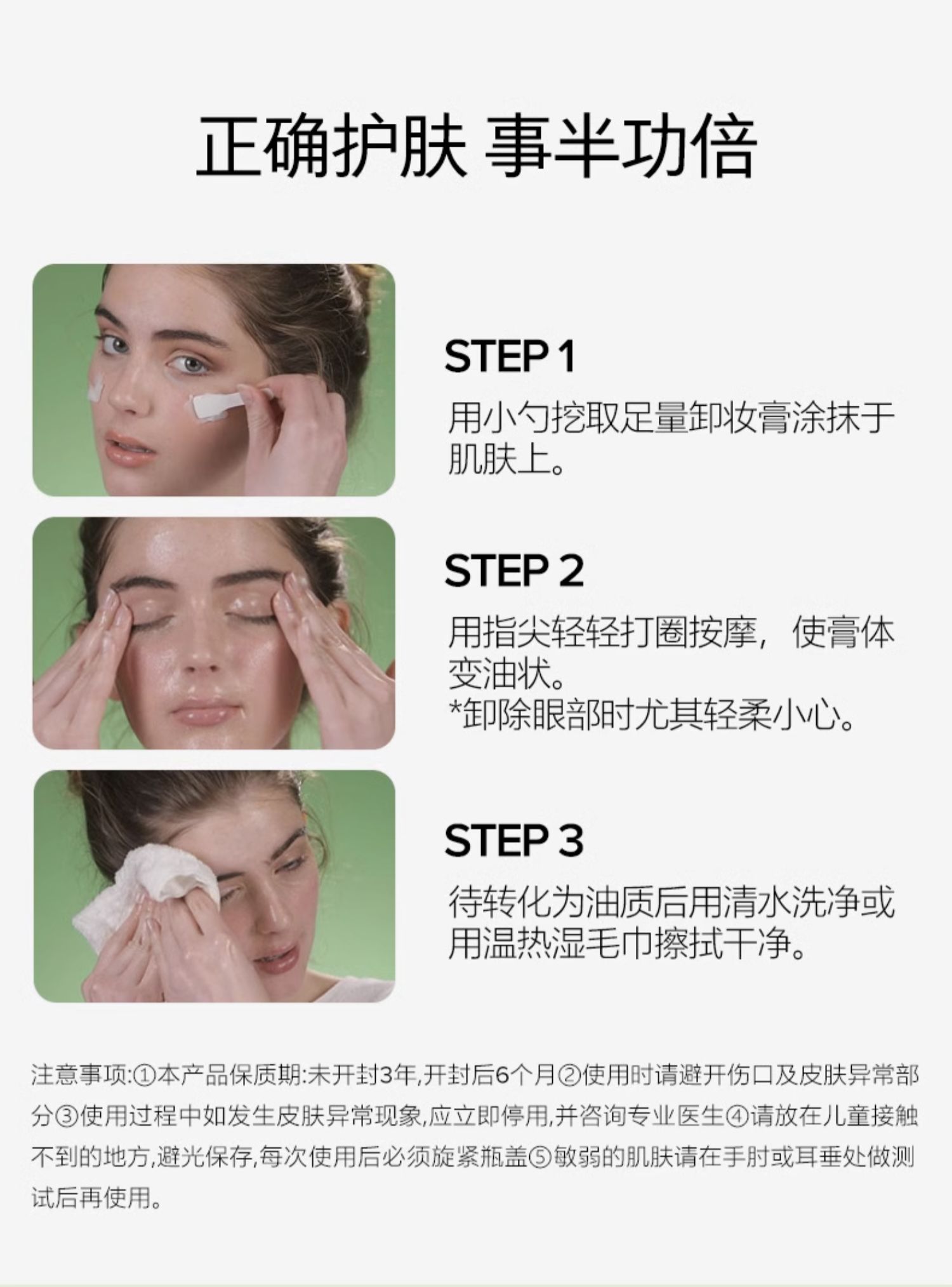 正确护肤 事半功倍

STEP 1
用小勺挖取足量卸妆膏涂抹于肌肤上。

STEP 2
用指尖轻轻打圈按摩，使膏体变油状。
*卸除眼部时尤其轻柔小心。

STEP 3
待转化为油质后用清水洗净或用温热湿毛巾擦拭干净。

注意事项:①本产品保质期:未开封3年,开封后6个月②使用时请避开伤口及皮肤异常部分③使用过程中如发生皮肤异常现象,应立即停用,并咨询专业医生④请放在儿童接触不到的地方,避光保存,每次使用后必须旋紧瓶盖⑤敏弱的肌肤请在手肘或耳垂处做测试后再使用。