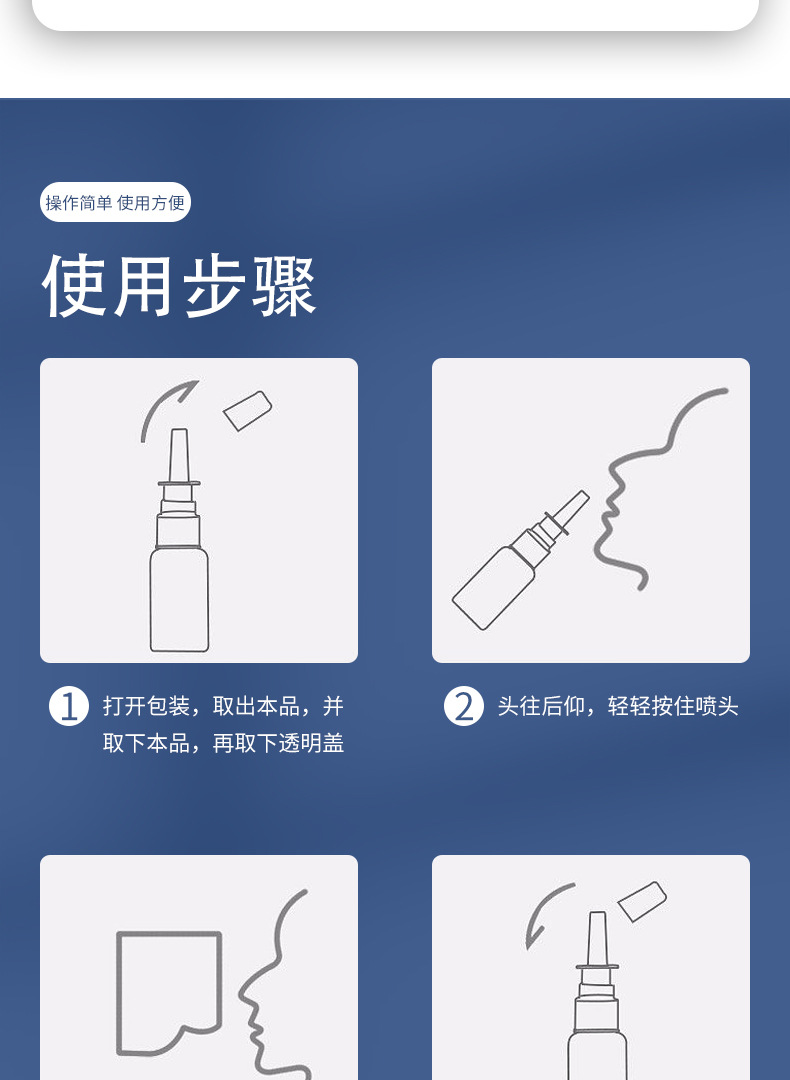 操作简单 使用方便

使用步骤

1 打开包装，取出本品，并取下本品，再取下透明盖

2 头往后仰，轻轻按住喷头