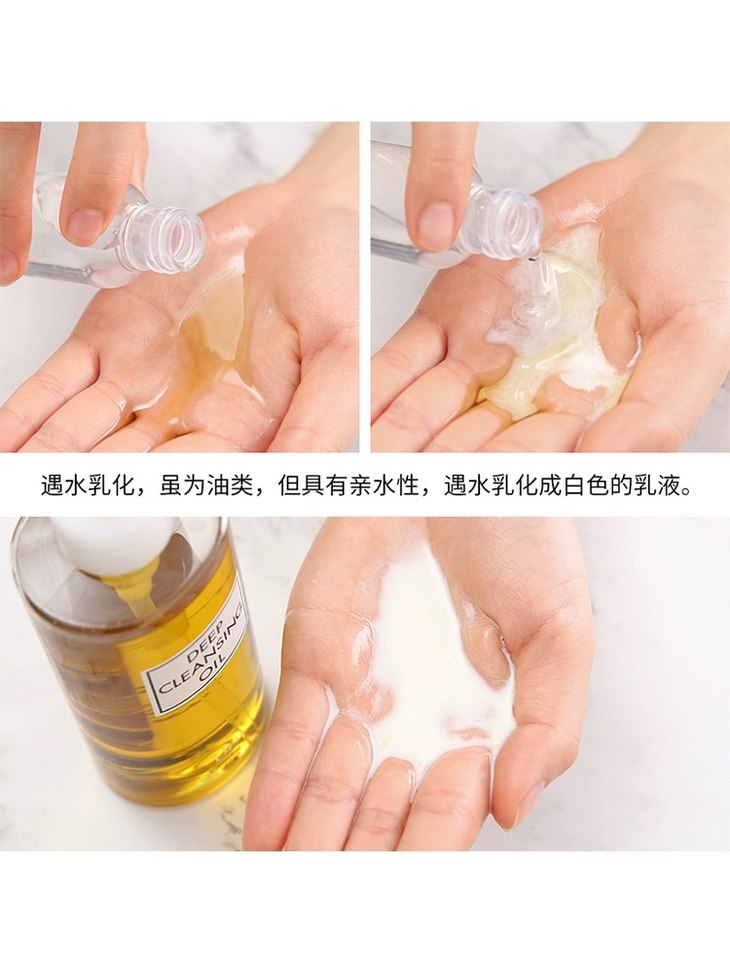 遇水乳化，虽为油类，但具有亲水性，遇水乳化成白色的乳液。

DEEP CLEANSING OIL