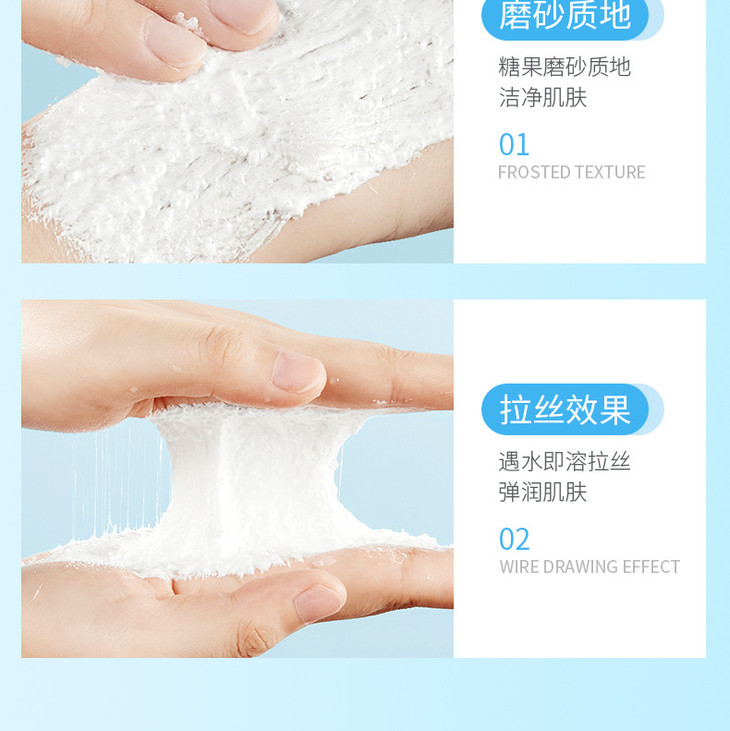 磨砂质地

糖果磨砂质地
洁净肌肤

01
FROSTED TEXTURE

拉丝效果

遇水即溶拉丝
弹润肌肤

02
WIRE DRAWING EFFECT