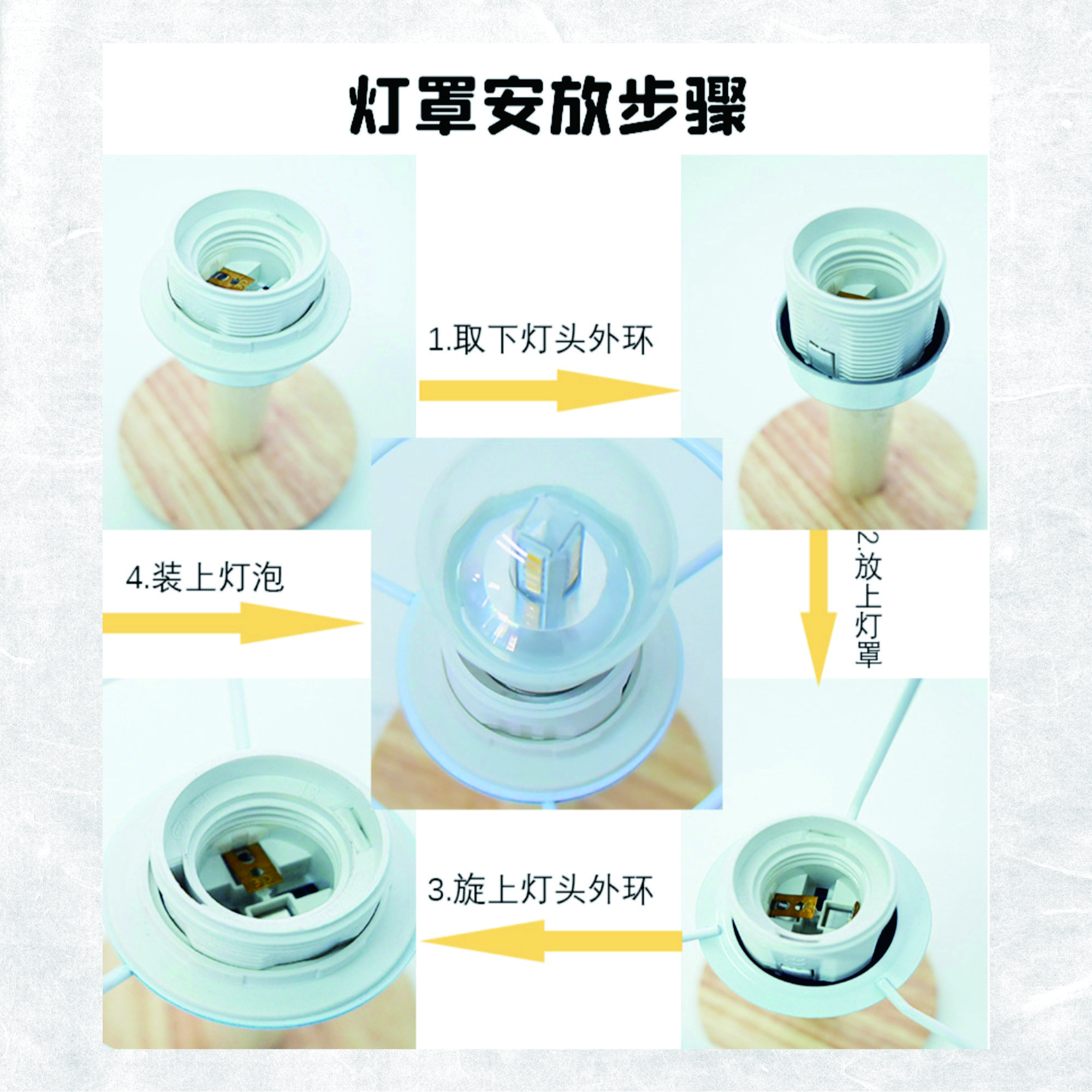 灯罩安放步骤

1.取下灯头外环

2.放上灯罩

3.旋上灯头外环

4.装上灯泡