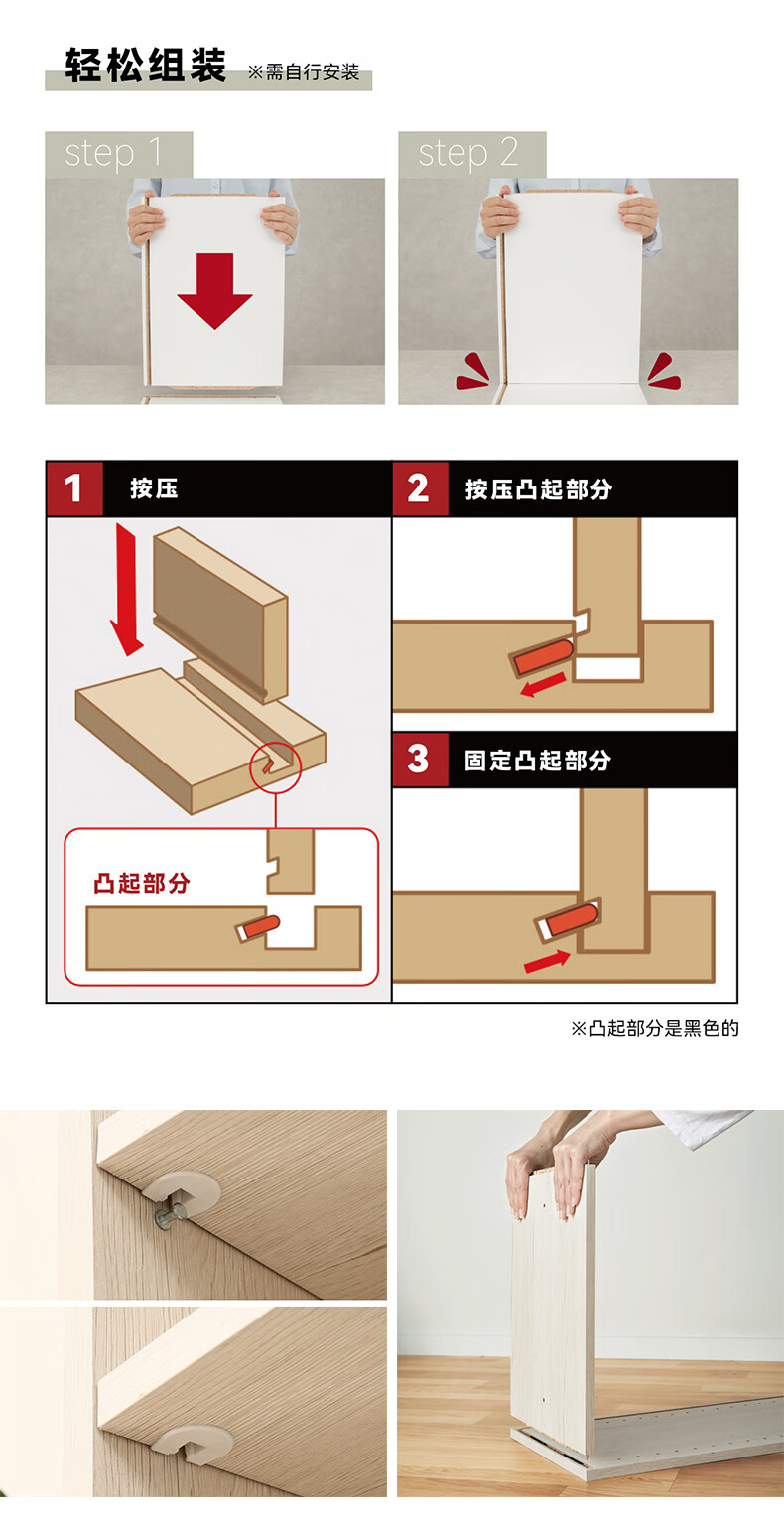 轻松组装 ※需自行安装

step 1

step 2

1 按压

凸起部分

2 按压凸起部分

3 固定凸起部分

※凸起部分是黑色的