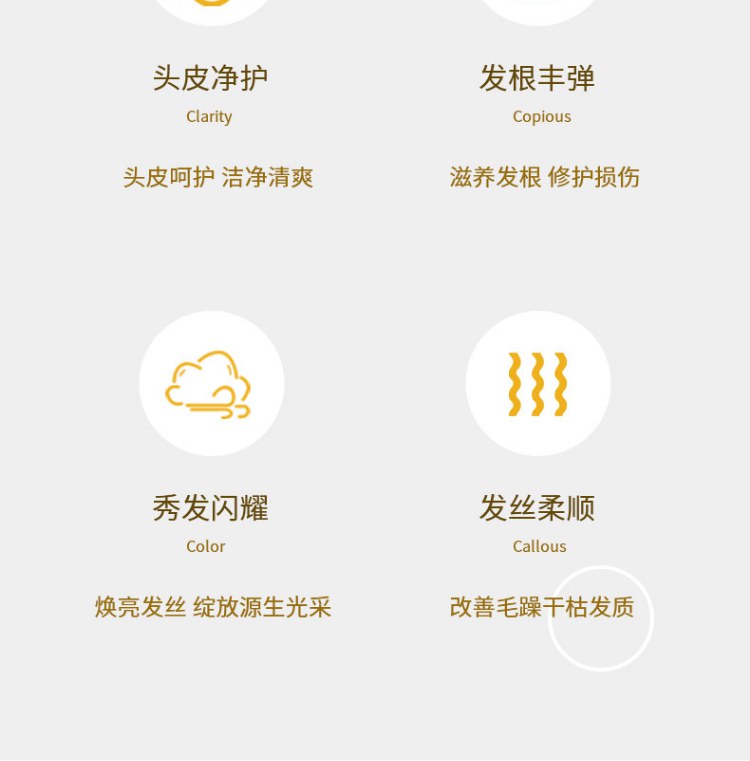 头皮净护

Clarity

头皮呵护 洁净清爽

发根丰弹

Copious

滋养发根 修护损伤

秀发闪耀

Color

焕亮发丝 绽放源生光采

发丝柔顺

Callous

改善毛躁干枯发质