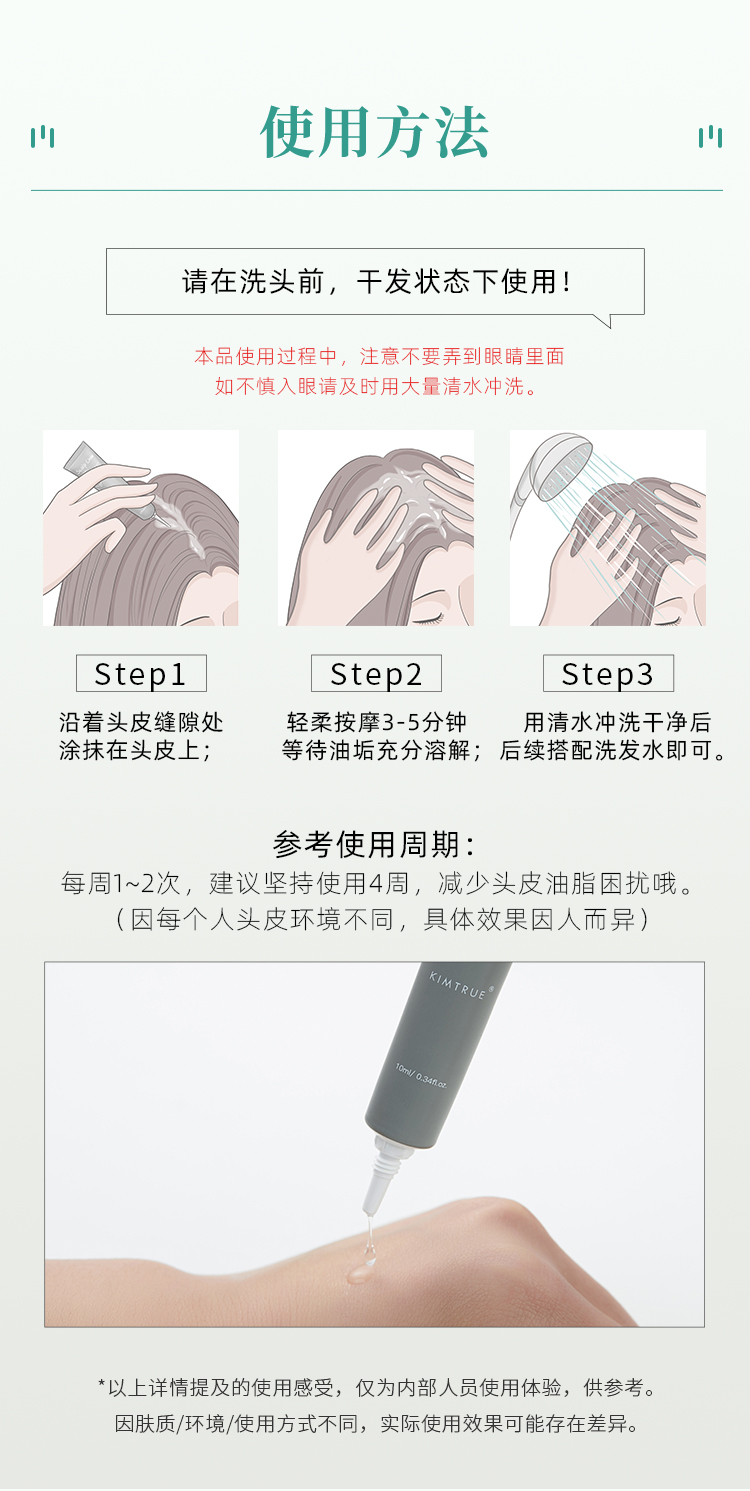 使用方法

请在洗头前，干发状态下使用！

本品使用过程中，注意不要弄到眼睛里面
如不慎入眼请及时用大量清水冲洗。

Step1
沿着头皮缝隙处
涂抹在头皮上；

Step2
轻柔按摩3-5分钟
等待油垢充分溶解；

Step3
用清水冲洗干净后
后续搭配洗发水即可。

参考使用周期：
每周1~2次，建议坚持使用4周，减少头皮油脂困扰哦。
（因每个人头皮环境不同，具体效果因人而异）

KIMTRUE®
10ml/ 0.34fl.oz

*以上详情提及的使用感受，仅为内部人员使用体验，供参考。
因肤质/环境/使用方式不同，实际使用效果可能存在差异。