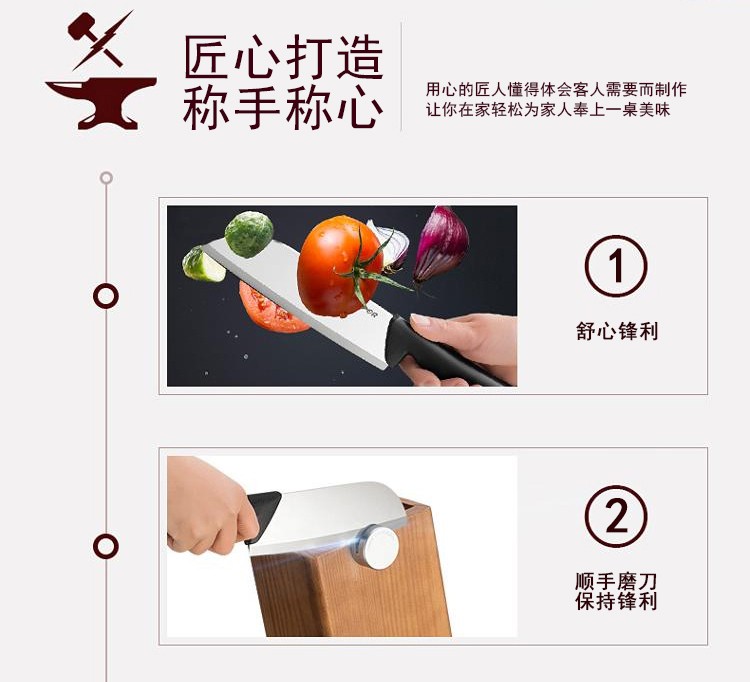 匠心打造
称手称心

用心的匠人懂得体会客人需要而制作
让你在家轻松为家人奉上一桌美味

①
舒心锋利

②
顺手磨刀
保持锋利