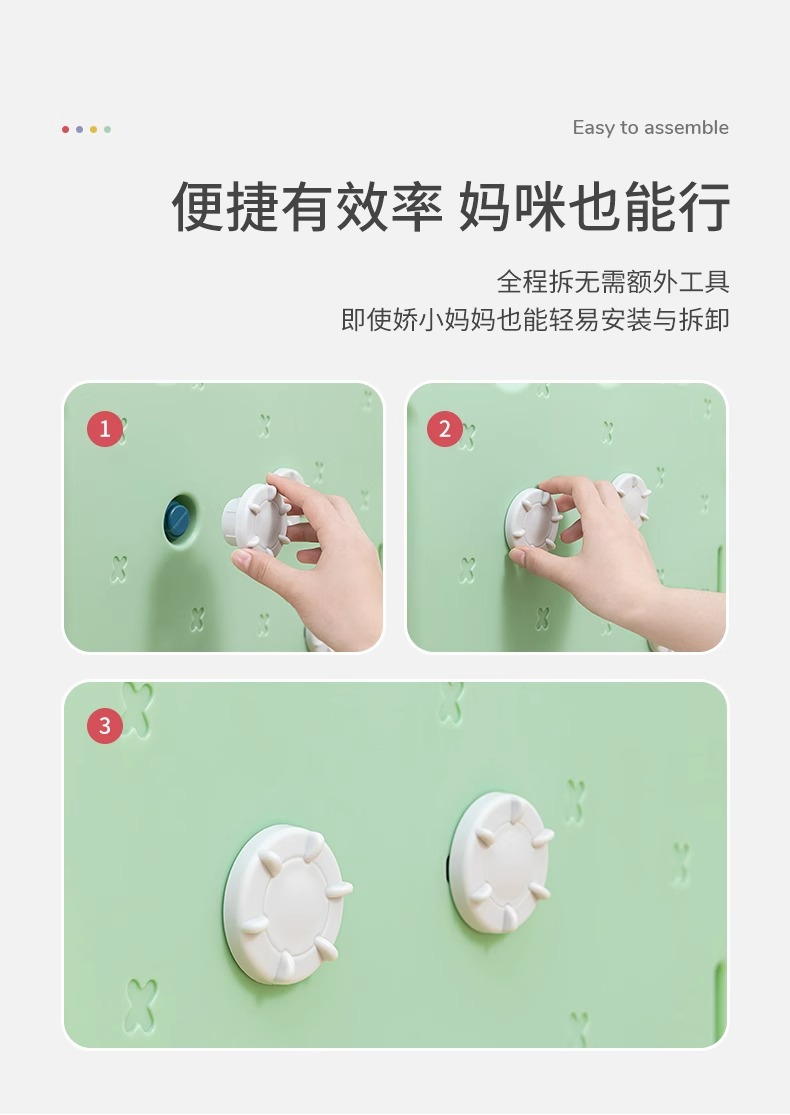 Easy to assemble

便捷有效率 妈咪也能行

全程拆无需额外工具
即使娇小妈妈也能轻易安装与拆卸

1

2

3