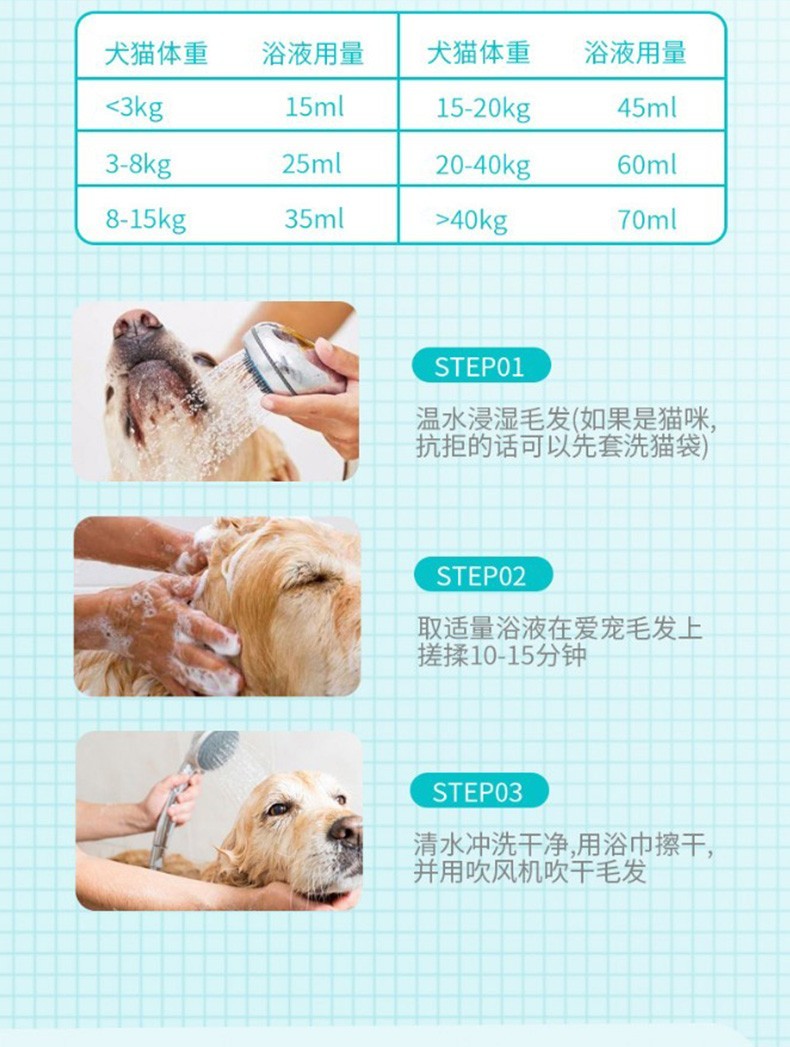 | 犬猫体重 | 浴液用量 | 犬猫体重 | 浴液用量 |
|---|---|---|---|
| <3kg | 15ml | 15-20kg | 45ml |
| 3-8kg | 25ml | 20-40kg | 60ml |
| 8-15kg | 35ml | >40kg | 70ml |

STEP01

温水浸湿毛发(如果是猫咪,抗拒的话可以先套洗猫袋)

STEP02

取适量浴液在爱宠毛发上搓揉10-15分钟

STEP03

清水冲洗干净,用浴巾擦干,并用吹风机吹干毛发