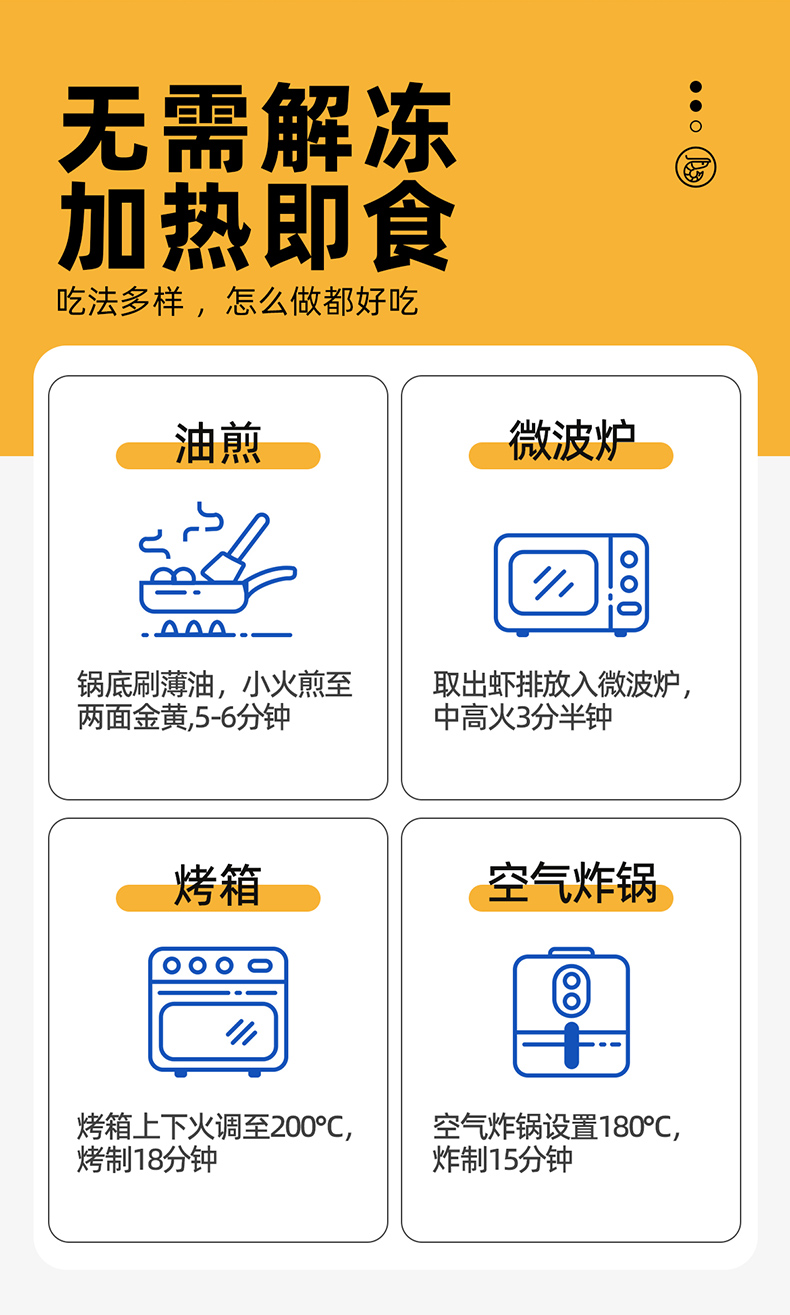 无需解冻
加热即食

吃法多样，怎么做都好吃

油煎

锅底刷薄油，小火煎至两面金黄,5-6分钟

微波炉

取出虾排放入微波炉，中高火3分半钟

烤箱

烤箱上下火调至200℃,烤制18分钟

空气炸锅

空气炸锅设置180℃,炸制15分钟