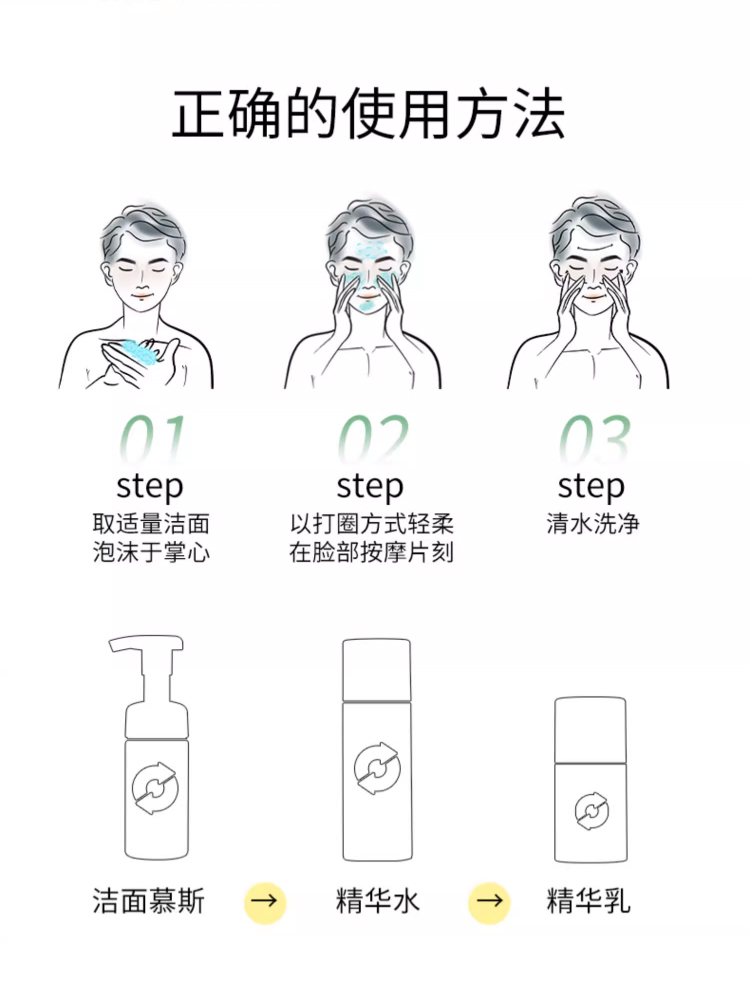 正确的使用方法

01
step
取适量洁面泡沫于掌心

02
step
以打圈方式轻柔在脸部按摩片刻

03
step
清水洗净

洁面慕斯 → 精华水 → 精华乳