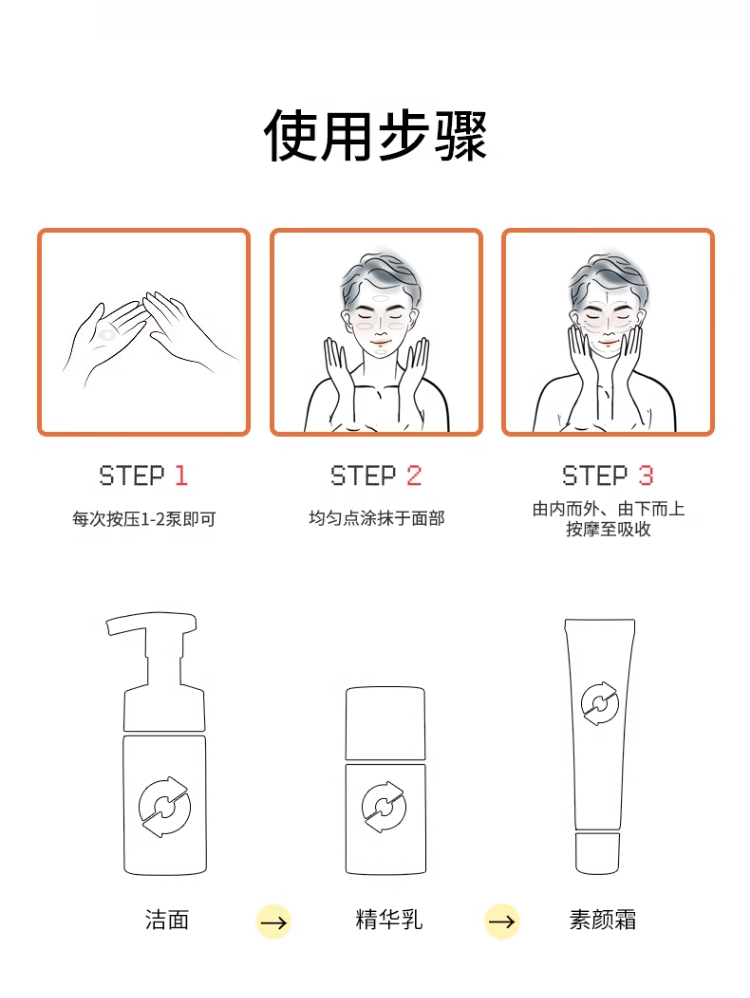 使用步骤

STEP 1
每次按压1-2泵即可

STEP 2
均匀点涂抹于面部

STEP 3
由内而外、由下而上
按摩至吸收

洁面 → 精华乳 → 素颜霜