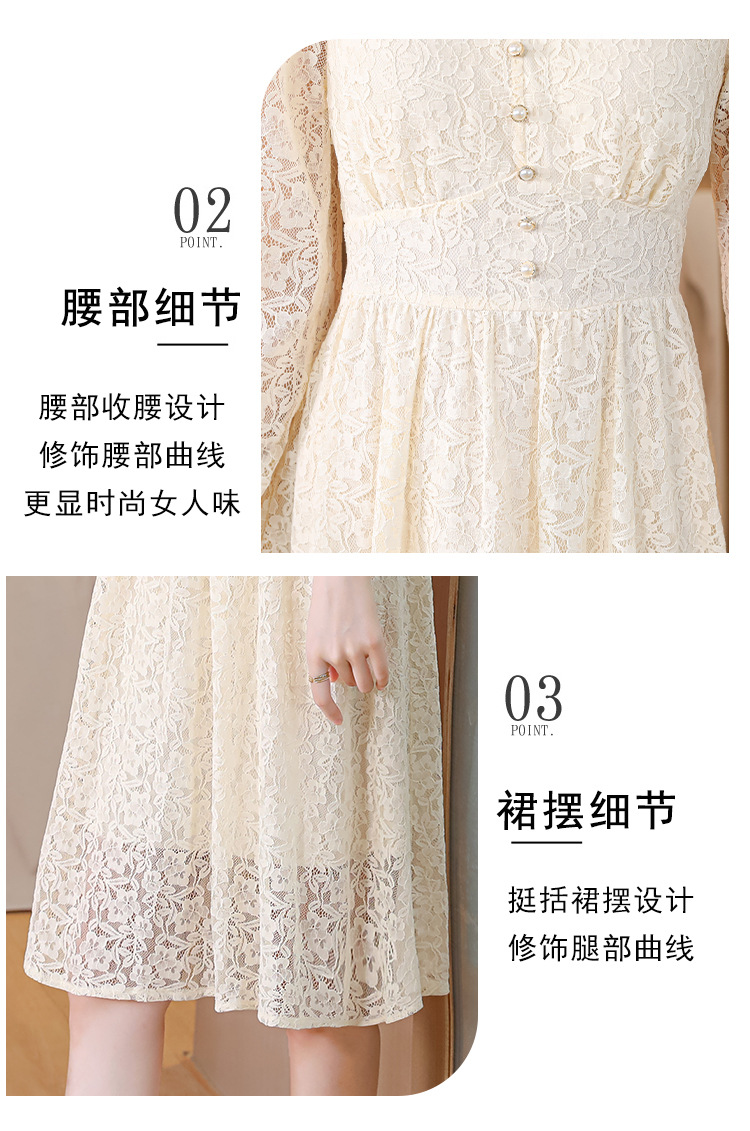 02
POINT.

腰部细节

腰部收腰设计
修饰腰部曲线
更显时尚女人味

03
POINT.

裙摆细节

挺括裙摆设计
修饰腿部曲线