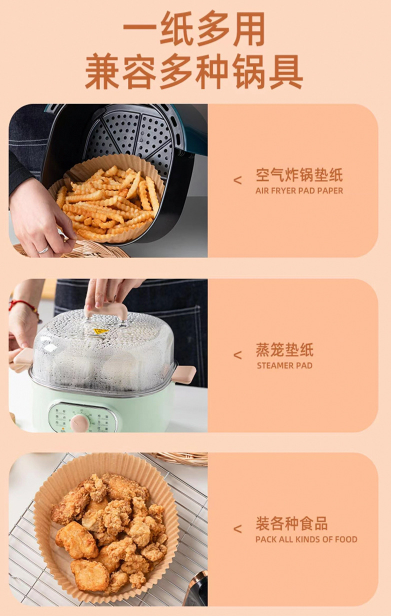 一纸多用
兼容多种锅具

< 空气炸锅垫纸
AIR FRYER PAD PAPER

< 蒸笼垫纸
STEAMER PAD

< 装各种食品
PACK ALL KINDS OF FOOD