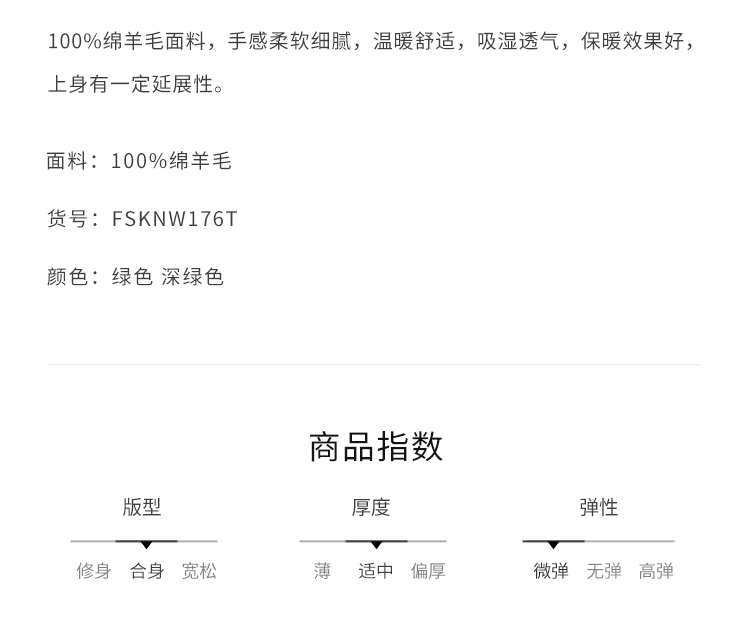 100%绵羊毛面料，手感柔软细腻，温暖舒适，吸湿透气，保暖效果好，上身有一定延展性。

面料：100%绵羊毛

货号：FSKNW176T

颜色：绿色 深绿色

商品指数

版型
修身 合身 宽松

厚度
薄 适中 偏厚

弹性
微弹 无弹 高弹