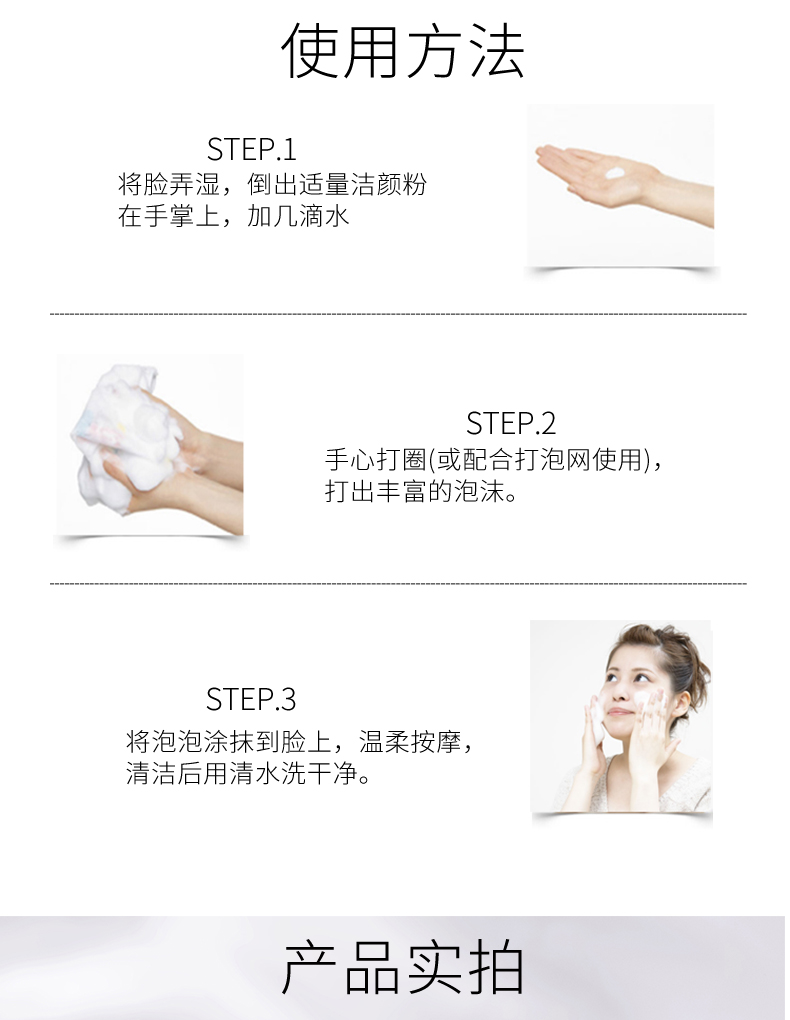 使用方法

STEP.1
将脸弄湿，倒出适量洁颜粉在手掌上，加几滴水

STEP.2
手心打圈(或配合打泡网使用)，打出丰富的泡沫。

STEP.3
将泡泡涂抹到脸上，温柔按摩，清洁后用清水洗干净。

产品实拍