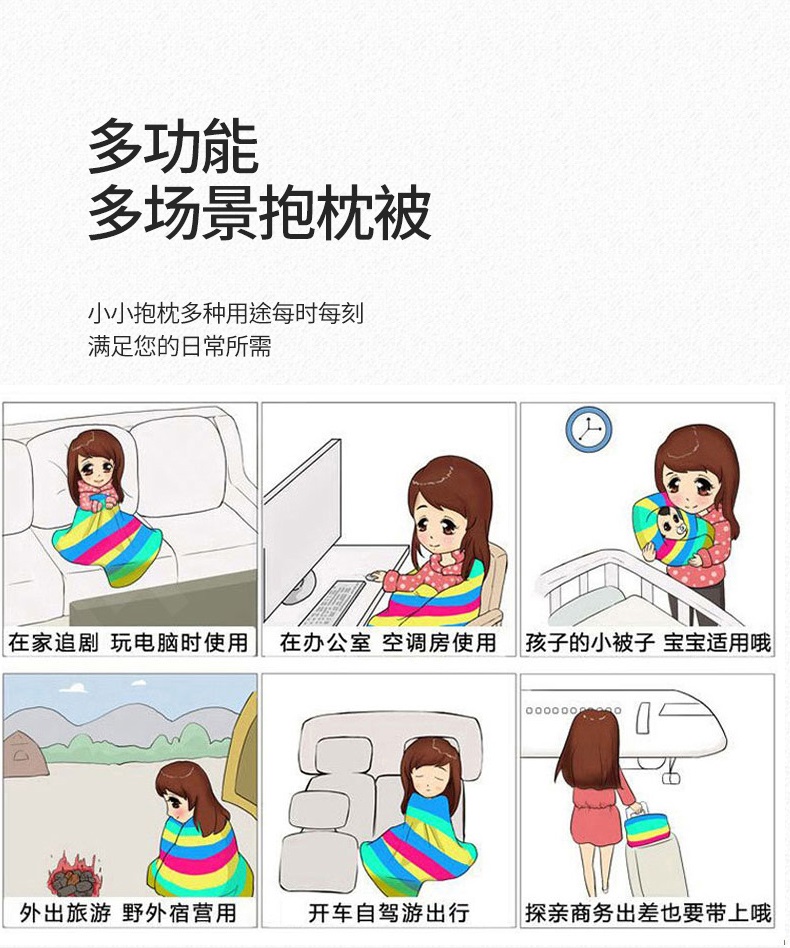 多功能
多场景抱枕被

小小抱枕多种用途每时每刻
满足您的日常所需

在家追剧 玩电脑时使用

在办公室 空调房使用

孩子的小被子 宝宝适用哦

外出旅游 野外宿营用

开车自驾游出行

探亲商务出差也要带上哦