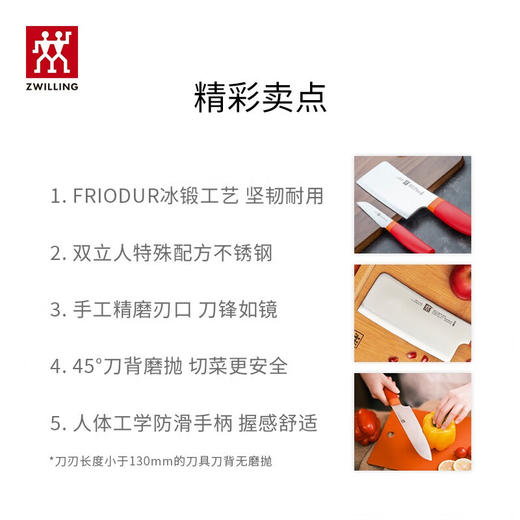 ZWILLING

精彩卖点

1. FRIODUR冰锻工艺 坚韧耐用

2. 双立人特殊配方不锈钢

3. 手工精磨刃口 刀锋如镜

4. 45°刀背磨抛 切菜更安全

5. 人体工学防滑手柄 握感舒适

*刀刃长度小于130mm的刀具刀背无磨抛