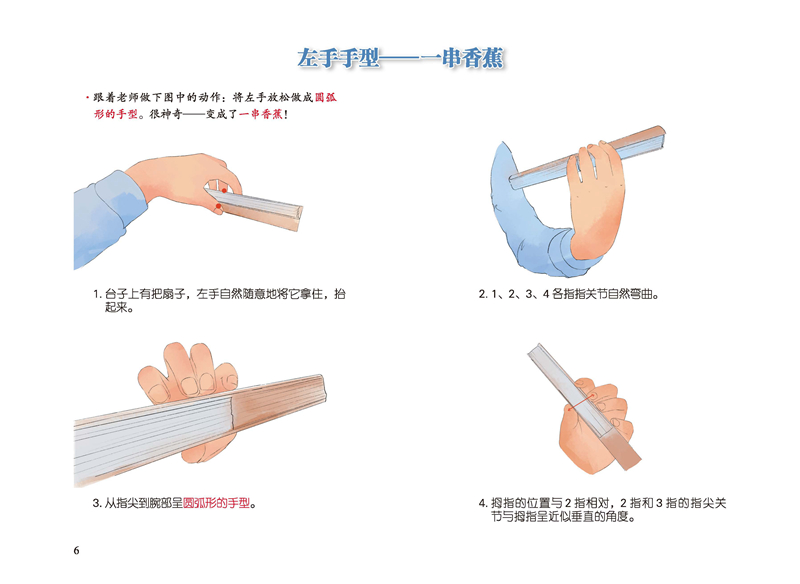 左手手型——一串香蕉

· 跟着老师做下图中的动作：将左手放松做成圆弧形的手型。很神奇——变成了一串香蕉！

1. 台子上有把扇子，左手自然随意地将它拿住，抬起来。

2. 1、2、3、4 各指指关节自然弯曲。

3. 从指尖到腕部呈圆弧形的手型。

4. 拇指的位置与 2 指相对，2 指和 3 指的指尖关节与拇指呈近似垂直的角度。

6