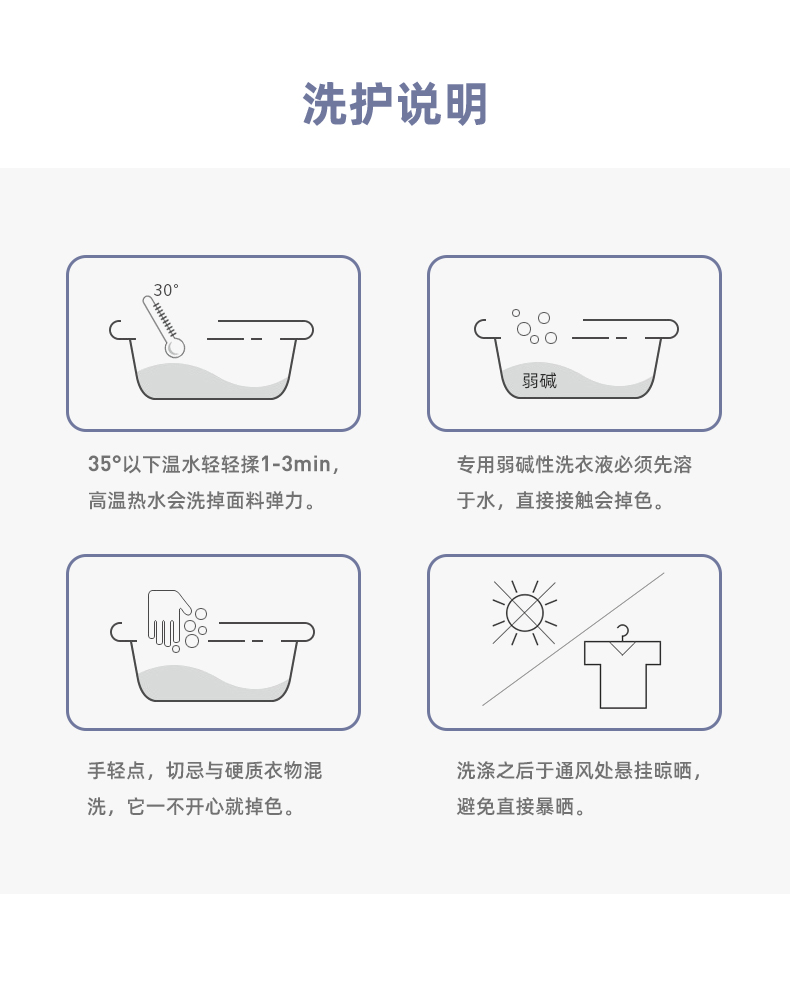 洗护说明

30°

35°以下温水轻轻揉1-3min，高温热水会洗掉面料弹力。

弱碱

专用弱碱性洗衣液必须先溶于水，直接接触会掉色。

手轻点，切忌与硬质衣物混洗，它一不开心就掉色。

洗涤之后于通风处悬挂晾晒，避免直接暴晒。