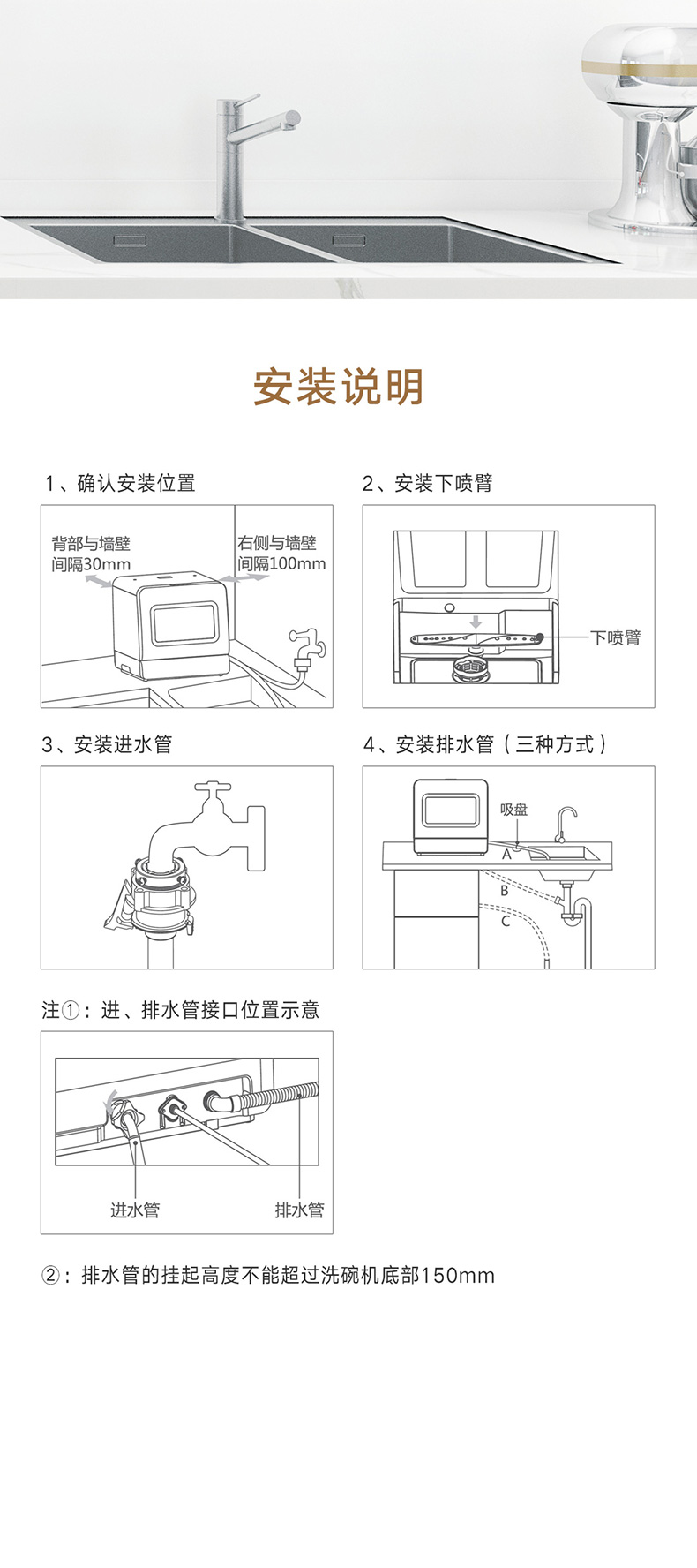 安装说明

1、确认安装位置

背部与墙壁间隔30mm

右侧与墙壁间隔100mm

2、安装下喷臂

下喷臂

3、安装进水管

4、安装排水管（三种方式）

吸盘

A

B

C

注①：进、排水管接口位置示意

进水管

排水管

②：排水管的挂起高度不能超过洗碗机底部150mm