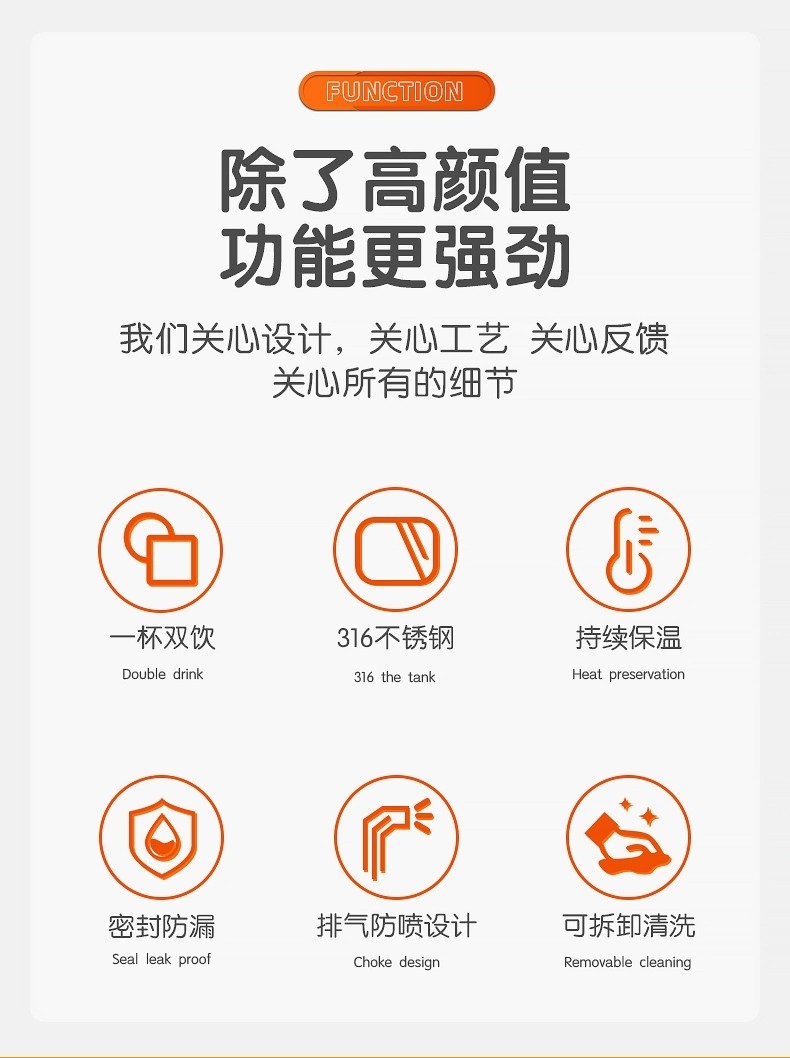 FUNCTION

除了高颜值
功能更强劲

我们关心设计，关心工艺 关心反馈
关心所有的细节

一杯双饮
Double drink

316不锈钢
316 the tank

持续保温
Heat preservation

密封防漏
Seal leak proof

排气防喷设计
Choke design

可拆卸清洗
Removable cleaning