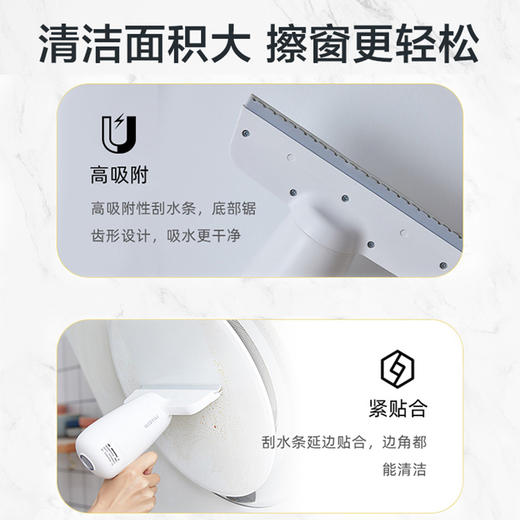 清洁面积大 擦窗更轻松

高吸附

高吸附性刮水条，底部锯齿形设计，吸水更干净

紧贴合

刮水条延边贴合，边角都能清洁