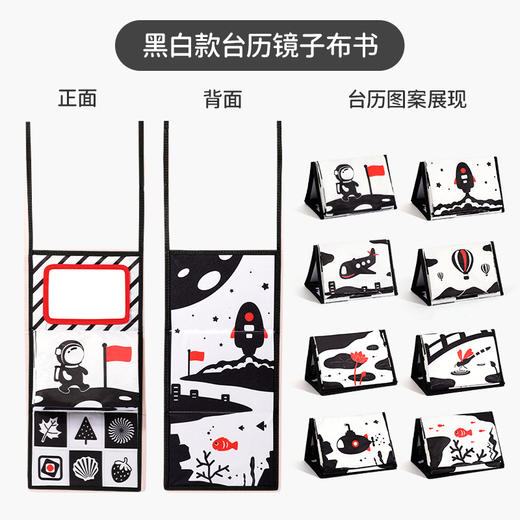 黑白款台历镜子布书

正面

背面

台历图案展现