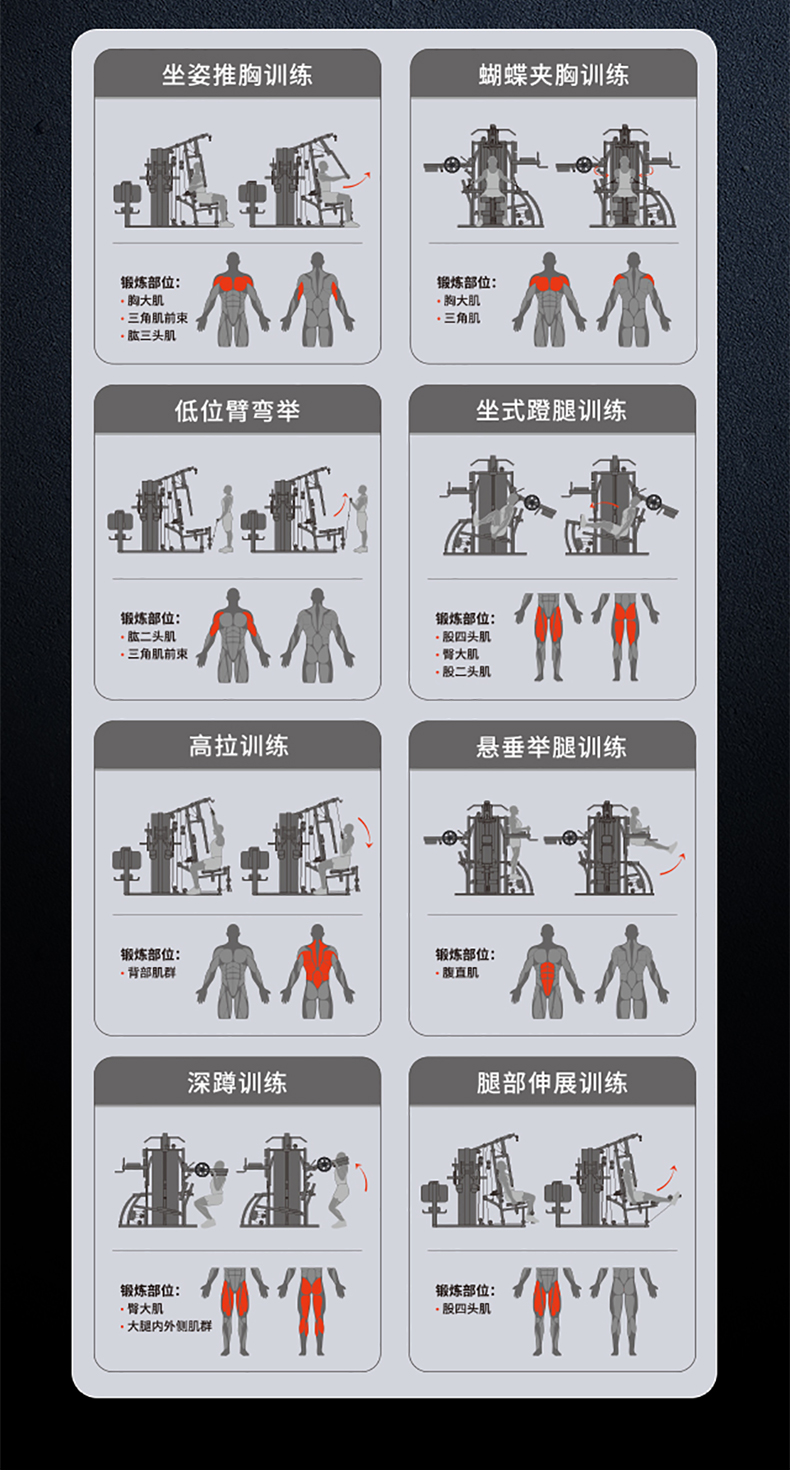 坐姿推胸训练

锻炼部位:
• 胸大肌
• 三角肌前束
• 肱三头肌

蝴蝶夹胸训练

锻炼部位:
• 胸大肌
• 三角肌

低位臂弯举

锻炼部位:
• 肱二头肌
• 三角肌前束

坐式蹬腿训练

锻炼部位:
• 股四头肌
• 臀大肌
• 股二头肌

高拉训练

锻炼部位:
• 背部肌群

悬垂举腿训练

锻炼部位:
• 腹直肌

深蹲训练

锻炼部位:
• 臀大肌
• 大腿内外侧肌群

腿部伸展训练

锻炼部位:
• 股四头肌