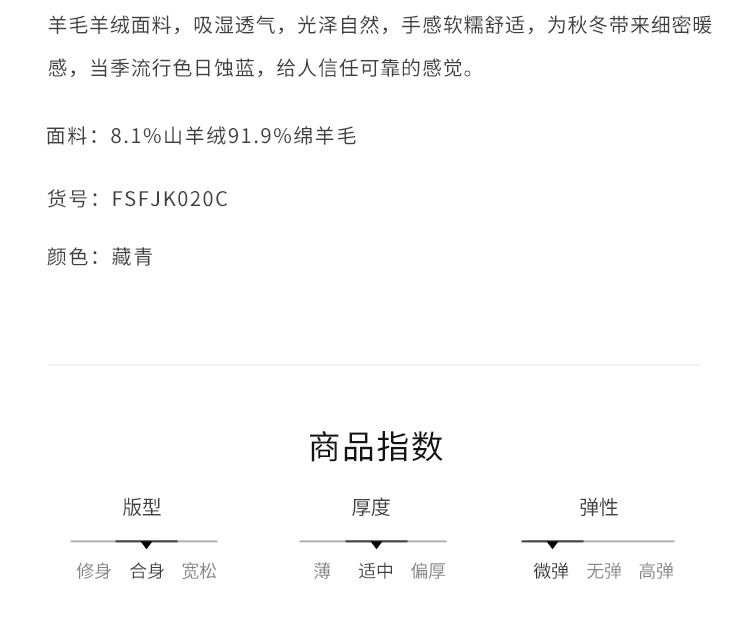 羊毛羊绒面料，吸湿透气，光泽自然，手感软糯舒适，为秋冬带来细密暖感，当季流行色日蚀蓝，给人信任可靠的感觉。

面料：8.1%山羊绒91.9%绵羊毛

货号：FSFJK020C

颜色：藏青

商品指数

版型
修身 合身 宽松

厚度
薄 适中 偏厚

弹性
微弹 无弹 高弹