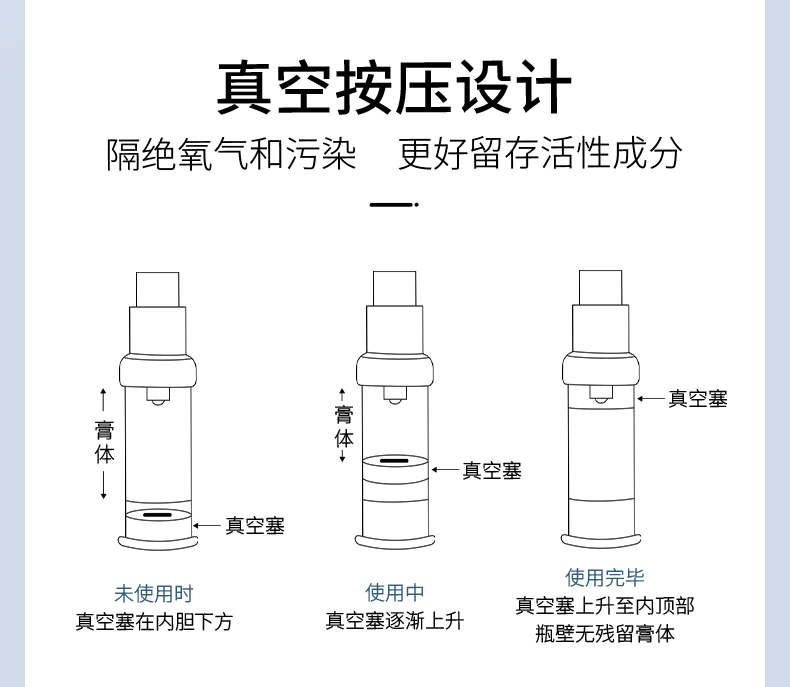 真空按压设计

隔绝氧气和污染　更好留存活性成分

膏体

真空塞

未使用时
真空塞在内胆下方

膏体

真空塞

使用中
真空塞逐渐上升

真空塞

使用完毕
真空塞上升至内顶部
瓶壁无残留膏体