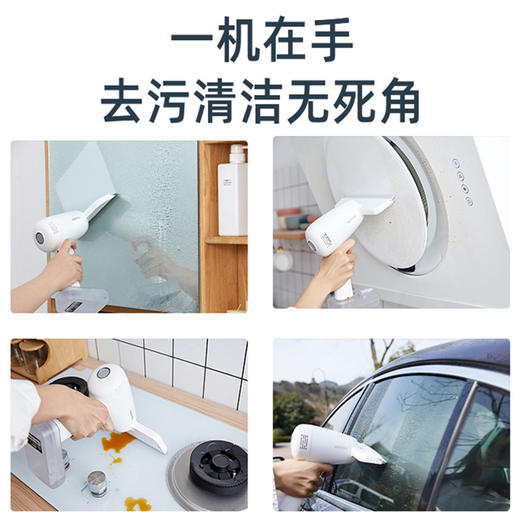 一机在手
去污清洁无死角