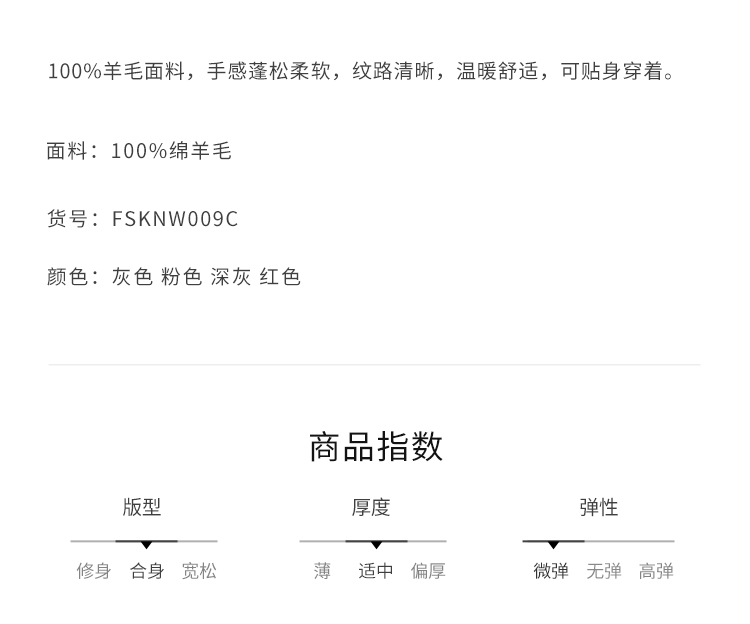 100%羊毛面料，手感蓬松柔软，纹路清晰，温暖舒适，可贴身穿着。

面料：100%绵羊毛

货号：FSKNW009C

颜色：灰色 粉色 深灰 红色

商品指数

版型

修身 合身 宽松

厚度

薄 适中 偏厚

弹性

微弹 无弹 高弹