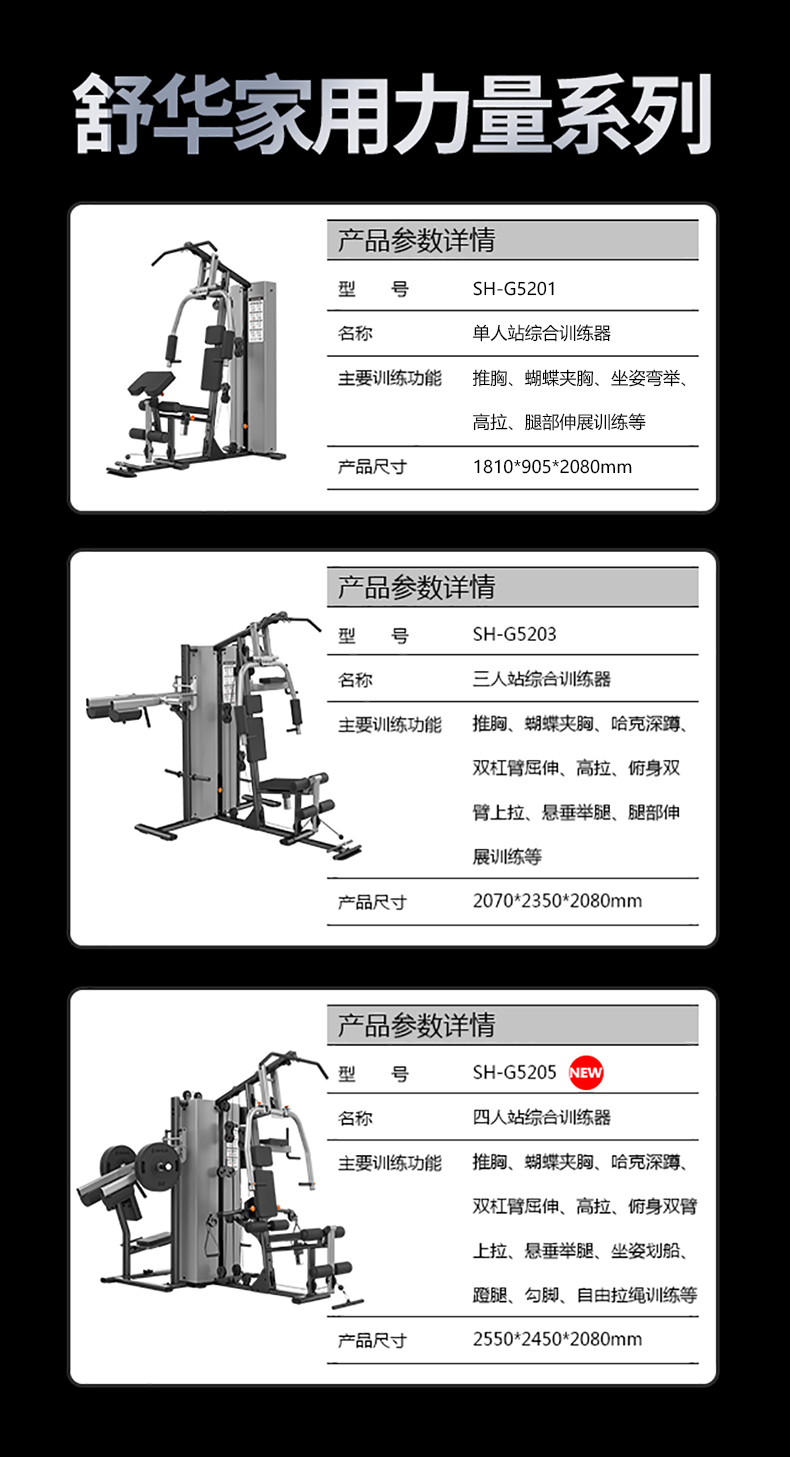 舒华家用力量系列

产品参数详情

| 型　　号 | SH-G5201 |
|---|---|
| 名称 | 单人站综合训练器 |
| 主要训练功能 | 推胸、蝴蝶夹胸、坐姿弯举、高拉、腿部伸展训练等 |
| 产品尺寸 | 1810*905*2080mm |

产品参数详情

| 型　　号 | SH-G5203 |
|---|---|
| 名称 | 三人站综合训练器 |
| 主要训练功能 | 推胸、蝴蝶夹胸、哈克深蹲、双杠臂屈伸、高拉、俯身双臂上拉、悬垂举腿、腿部伸展训练等 |
| 产品尺寸 | 2070*2350*2080mm |

产品参数详情

| 型　　号 | SH-G5205 NEW |
|---|---|
| 名称 | 四人站综合训练器 |
| 主要训练功能 | 推胸、蝴蝶夹胸、哈克深蹲、双杠臂屈伸、高拉、俯身双臂上拉、悬垂举腿、坐姿划船、蹬腿、勾脚、自由拉绳训练等 |
| 产品尺寸 | 2550*2450*2080mm |