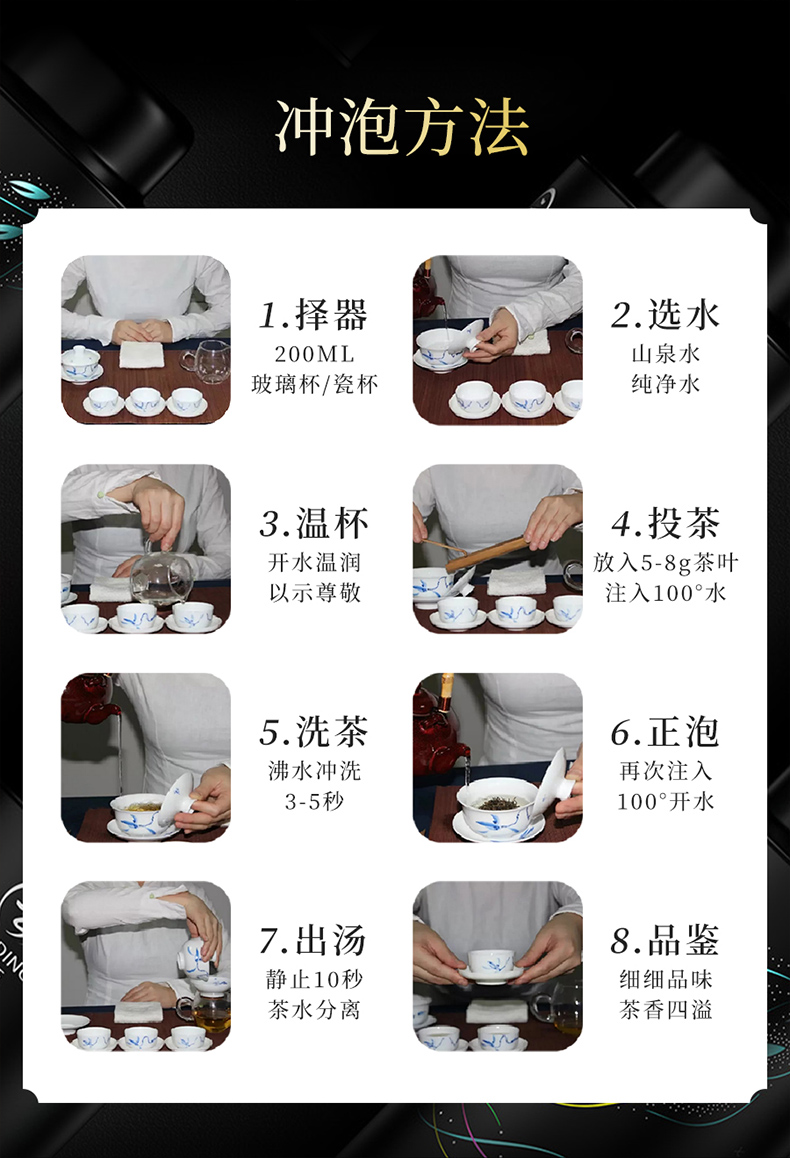 冲泡方法

1.择器
200ML
玻璃杯/瓷杯

2.选水
山泉水
纯净水

3.温杯
开水温润
以示尊敬

4.投茶
放入5-8g茶叶
注入100°水

5.洗茶
沸水冲洗
3-5秒

6.正泡
再次注入
100°开水

7.出汤
静止10秒
茶水分离

8.品鉴
细细品味
茶香四溢