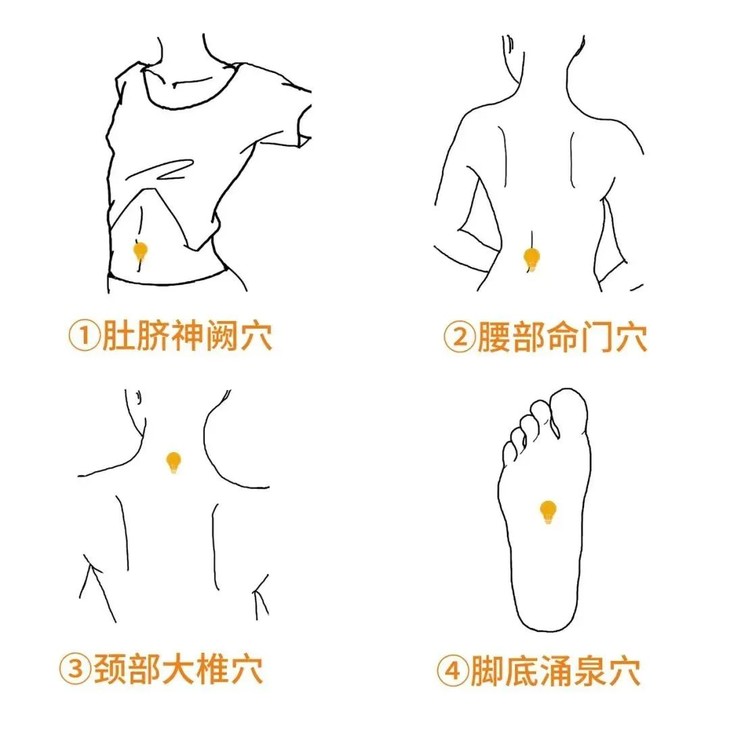 ①肚脐神阙穴

②腰部命门穴

③颈部大椎穴

④脚底涌泉穴