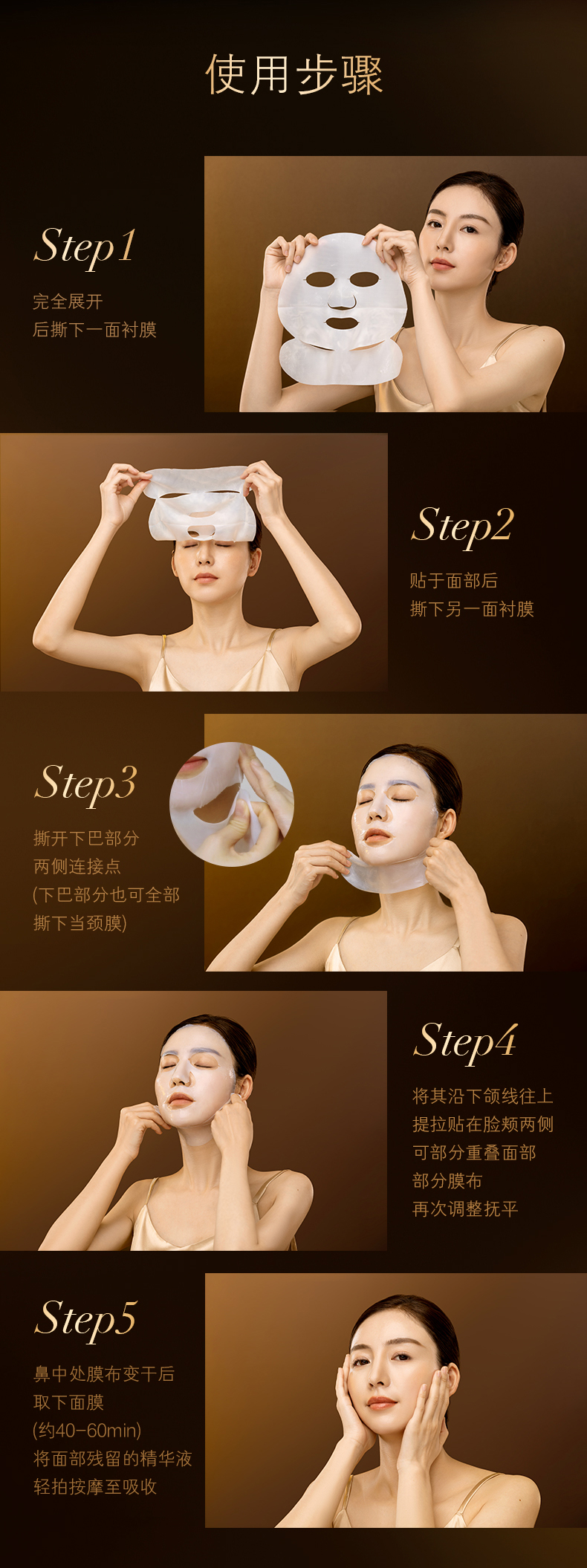 使用步骤

Step1

完全展开
后撕下一面衬膜

Step2

贴于面部后
撕下另一面衬膜

Step3

撕开下巴部分
两侧连接点
(下巴部分也可全部
撕下当颈膜)

Step4

将其沿下颌线往上
提拉贴在脸颊两侧
可部分重叠面部
部分膜布
再次调整抚平

Step5

鼻中处膜布变干后
取下面膜
(约40-60min)
将面部残留的精华液
轻拍按摩至吸收