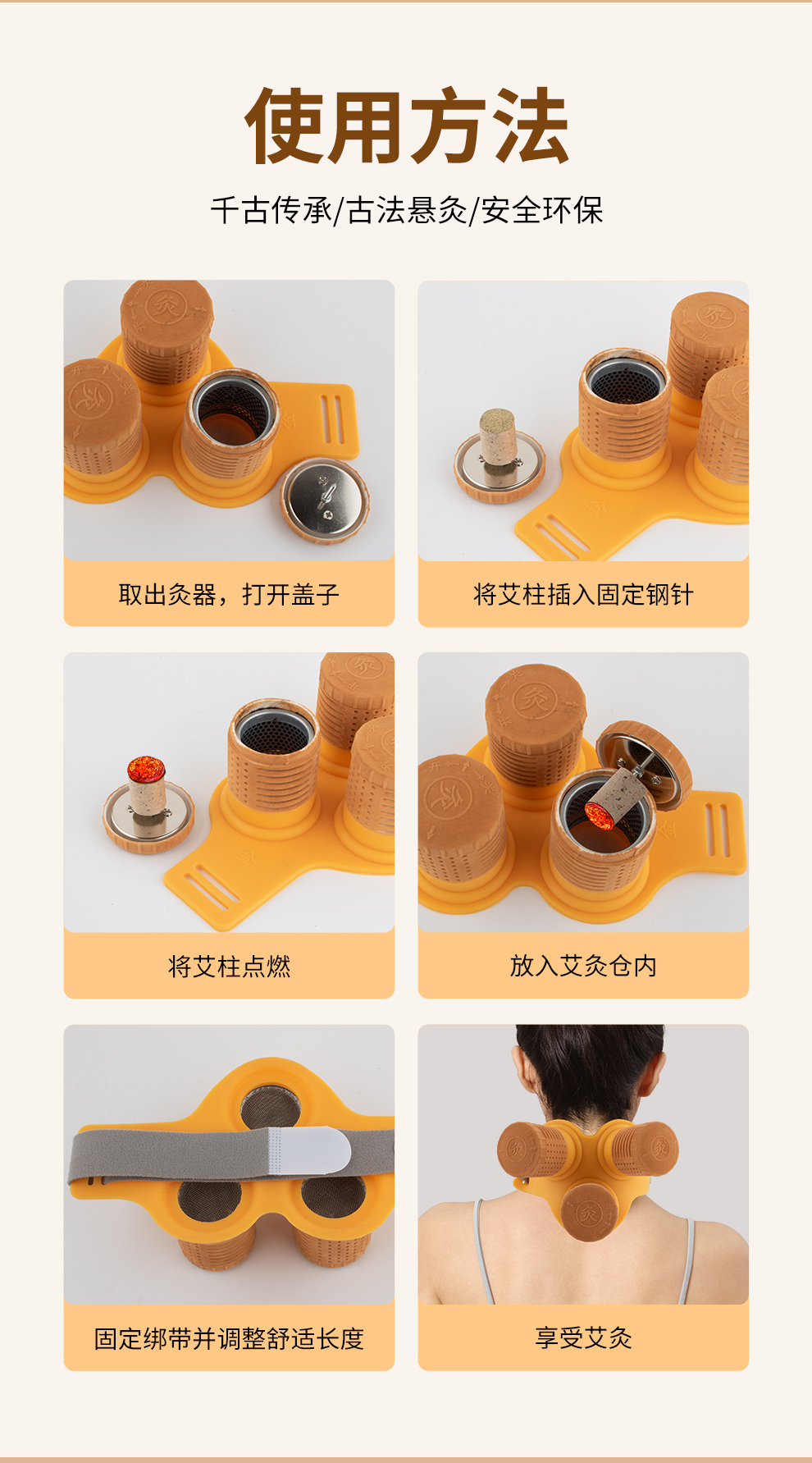 使用方法

千古传承/古法悬灸/安全环保

取出灸器，打开盖子

将艾柱插入固定钢针

将艾柱点燃

放入艾灸仓内

固定绑带并调整舒适长度

享受艾灸