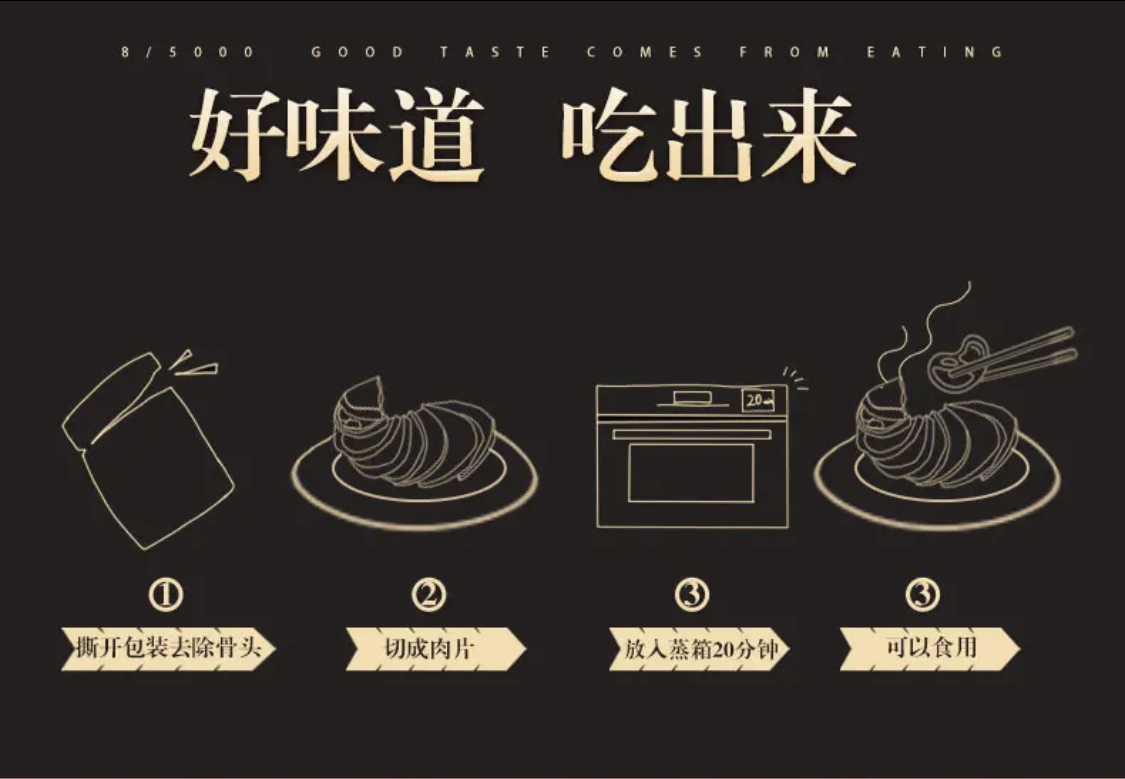 8/5000 GOOD TASTE COMES FROM EATING

好味道 吃出来

20

①
撕开包装去除骨头

②
切成肉片

③
放入蒸箱20分钟

③
可以食用