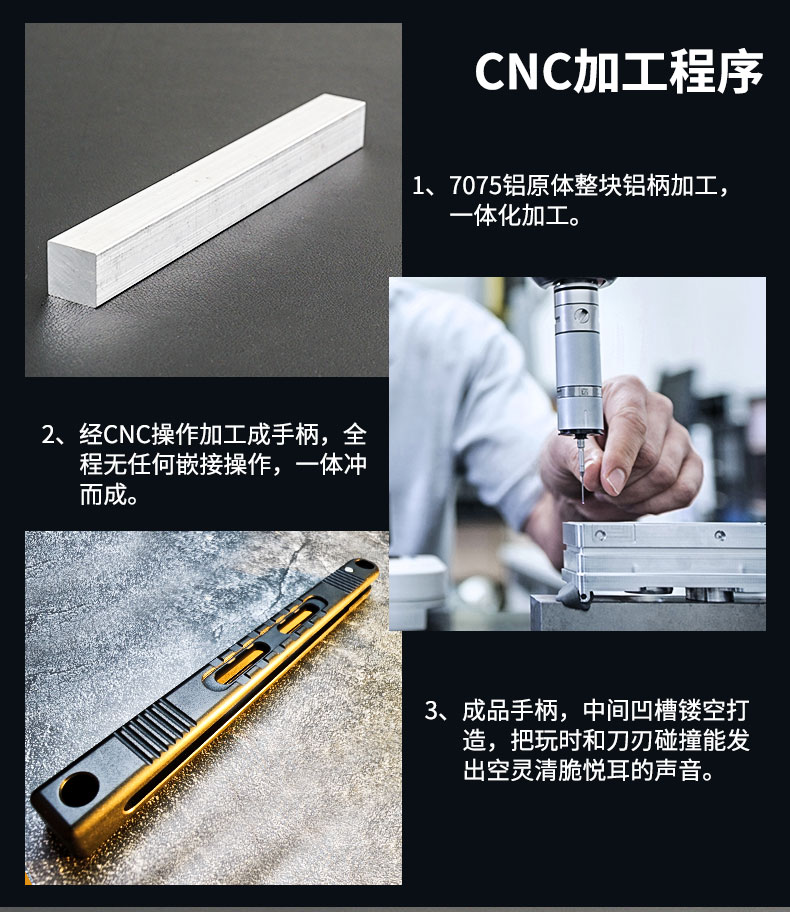 CNC加工程序

1、7075铝原体整块铝柄加工，一体化加工。

2、经CNC操作加工成手柄，全程无任何嵌接操作，一体冲而成。

3、成品手柄，中间凹槽镂空打造，把玩时和刀刃碰撞能发出空灵清脆悦耳的声音。