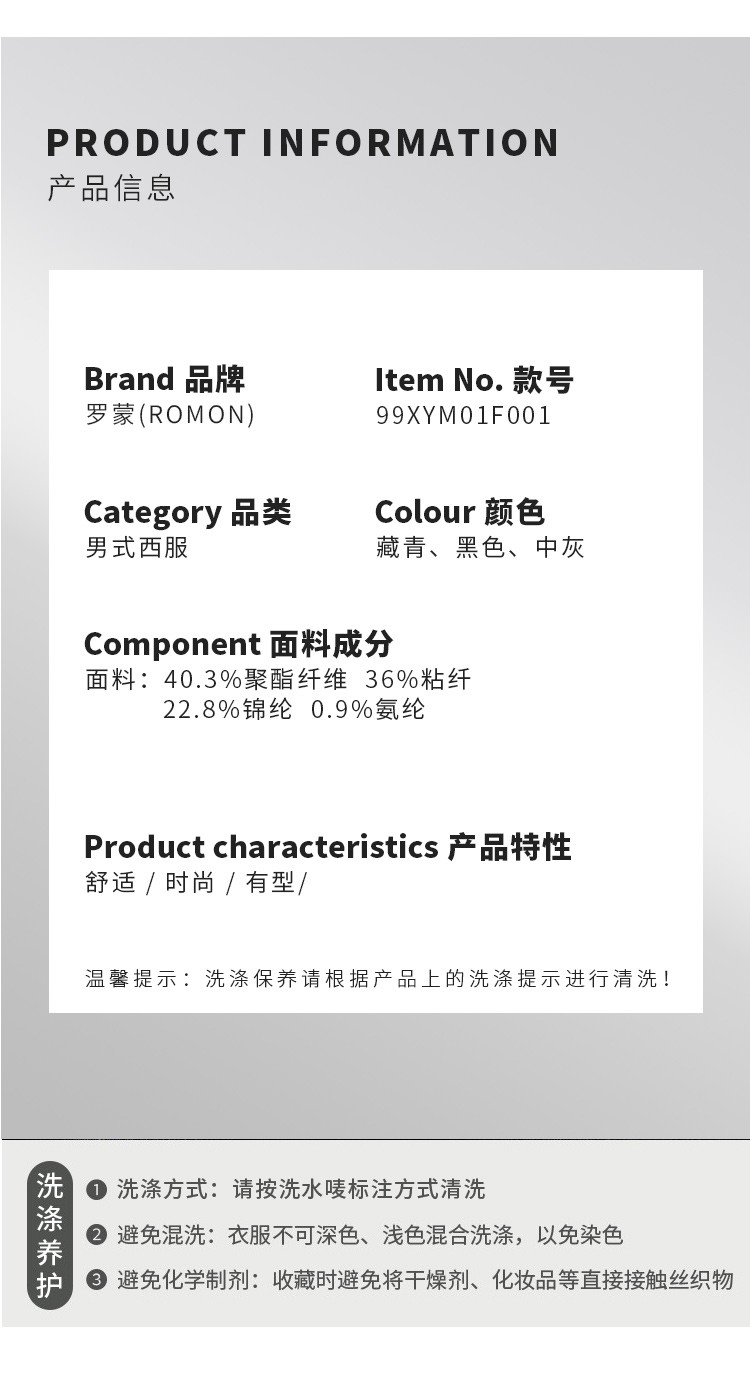 PRODUCT INFORMATION
产品信息

Brand 品牌
罗蒙(ROMON)

Item No. 款号
99XYM01F001

Category 品类
男式西服

Colour 颜色
藏青、黑色、中灰

Component 面料成分
面料：40.3%聚酯纤维 36%粘纤
22.8%锦纶 0.9%氨纶

Product characteristics 产品特性
舒适 / 时尚 / 有型/

温馨提示：洗涤保养请根据产品上的洗涤提示进行清洗！

洗涤养护

❶ 洗涤方式：请按洗水唛标注方式清洗
❷ 避免混洗：衣服不可深色、浅色混合洗涤，以免染色
❸ 避免化学制剂：收藏时避免将干燥剂、化妆品等直接接触丝织物