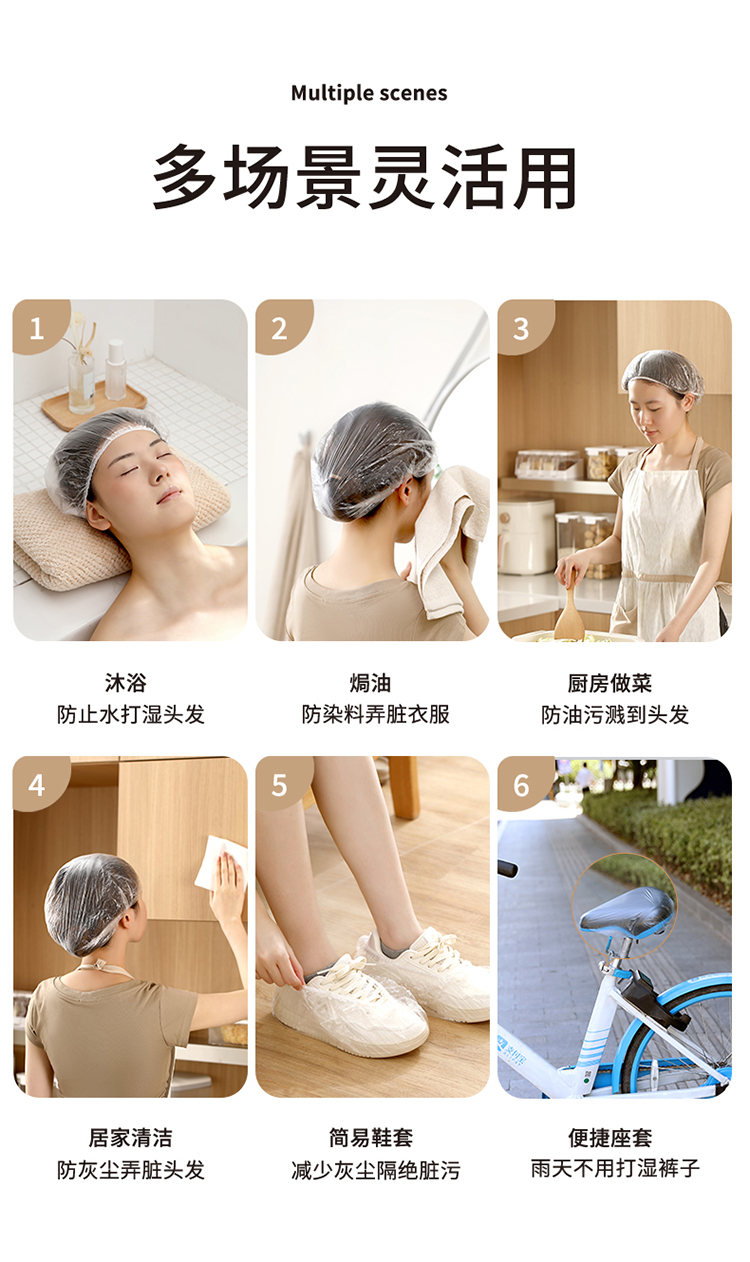 Multiple scenes

多场景灵活用

1

沐浴
防止水打湿头发

2

焗油
防染料弄脏衣服

3

厨房做菜
防油污溅到头发

4

居家清洁
防灰尘弄脏头发

5

简易鞋套
减少灰尘隔绝脏污

6

便捷座套
雨天不用打湿裤子