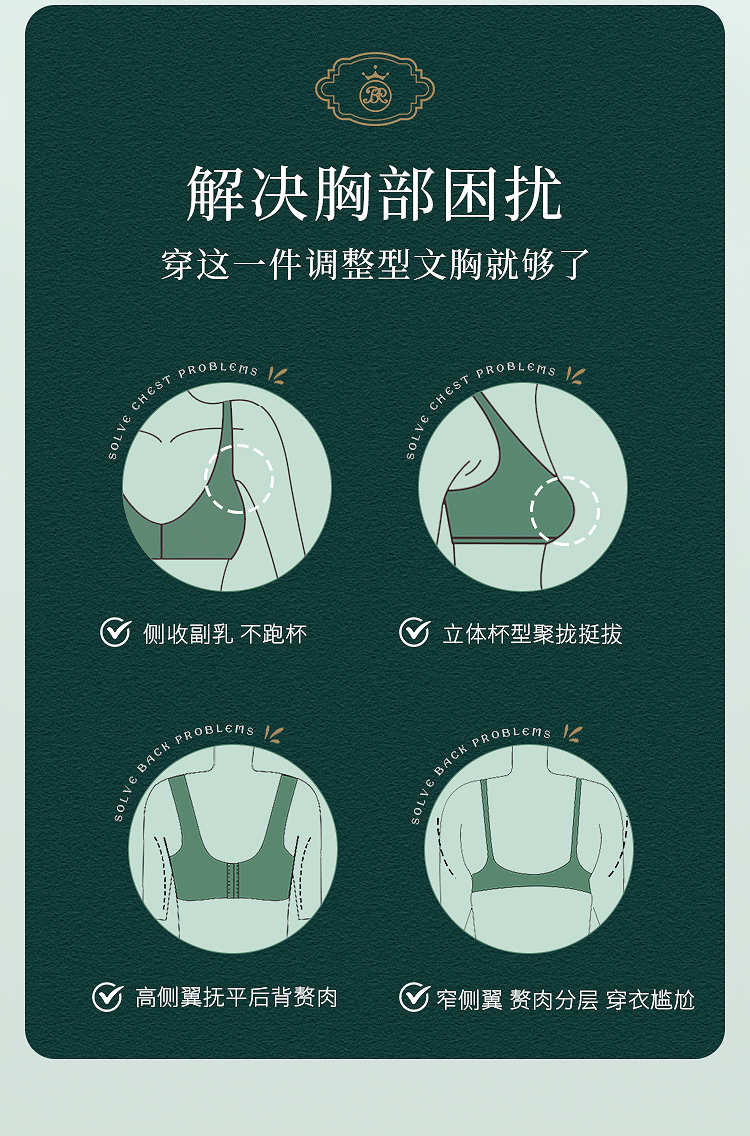 BR

解决胸部困扰

穿这一件调整型文胸就够了

SOLVE CHEST PROBLEMS

侧收副乳 不跑杯

SOLVE CHEST PROBLEMS

立体杯型聚拢挺拔

SOLVE BACK PROBLEMS

高侧翼抚平后背赘肉

SOLVE BACK PROBLEMS

窄侧翼 赘肉分层 穿衣尴尬