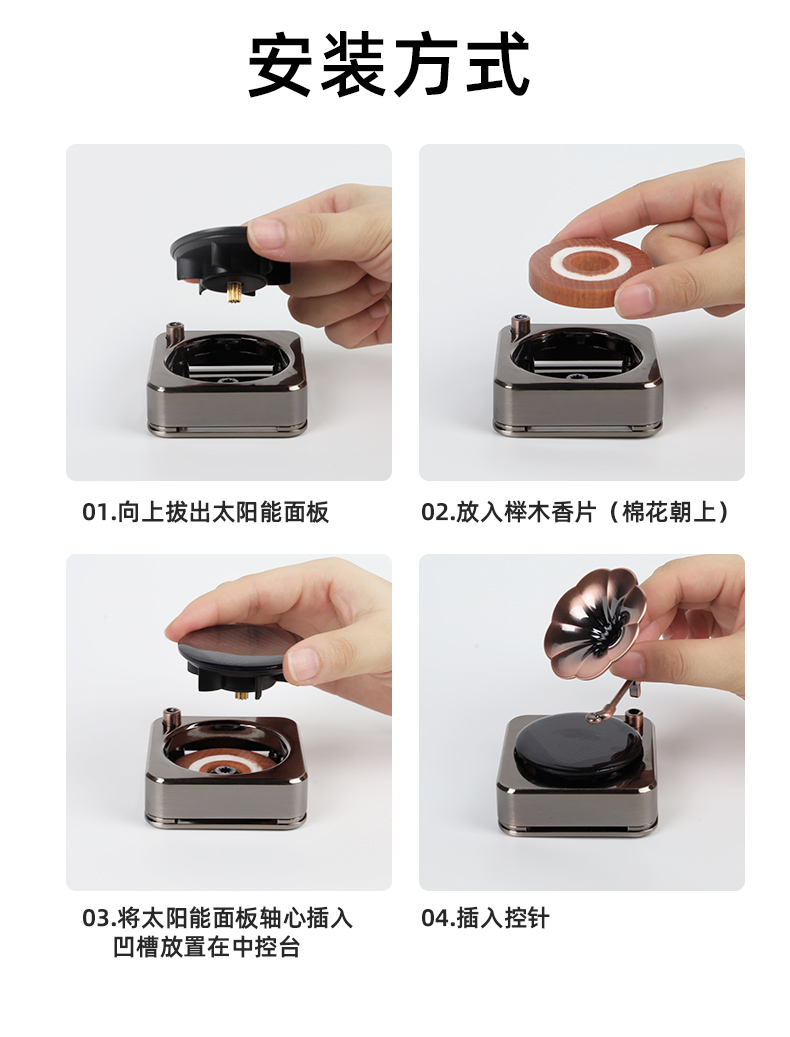 安装方式

01.向上拔出太阳能面板

02.放入榉木香片（棉花朝上）

03.将太阳能面板轴心插入凹槽放置在中控台

04.插入控针