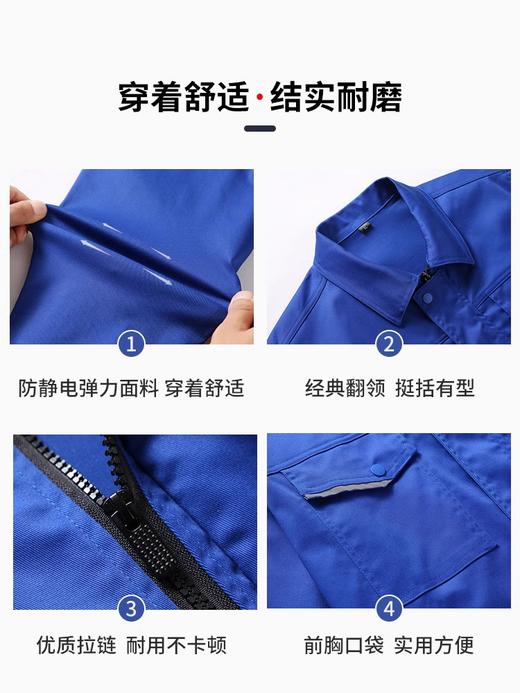 穿着舒适·结实耐磨

1

防静电弹力面料 穿着舒适

2

经典翻领 挺括有型

3

优质拉链 耐用不卡顿

4

前胸口袋 实用方便