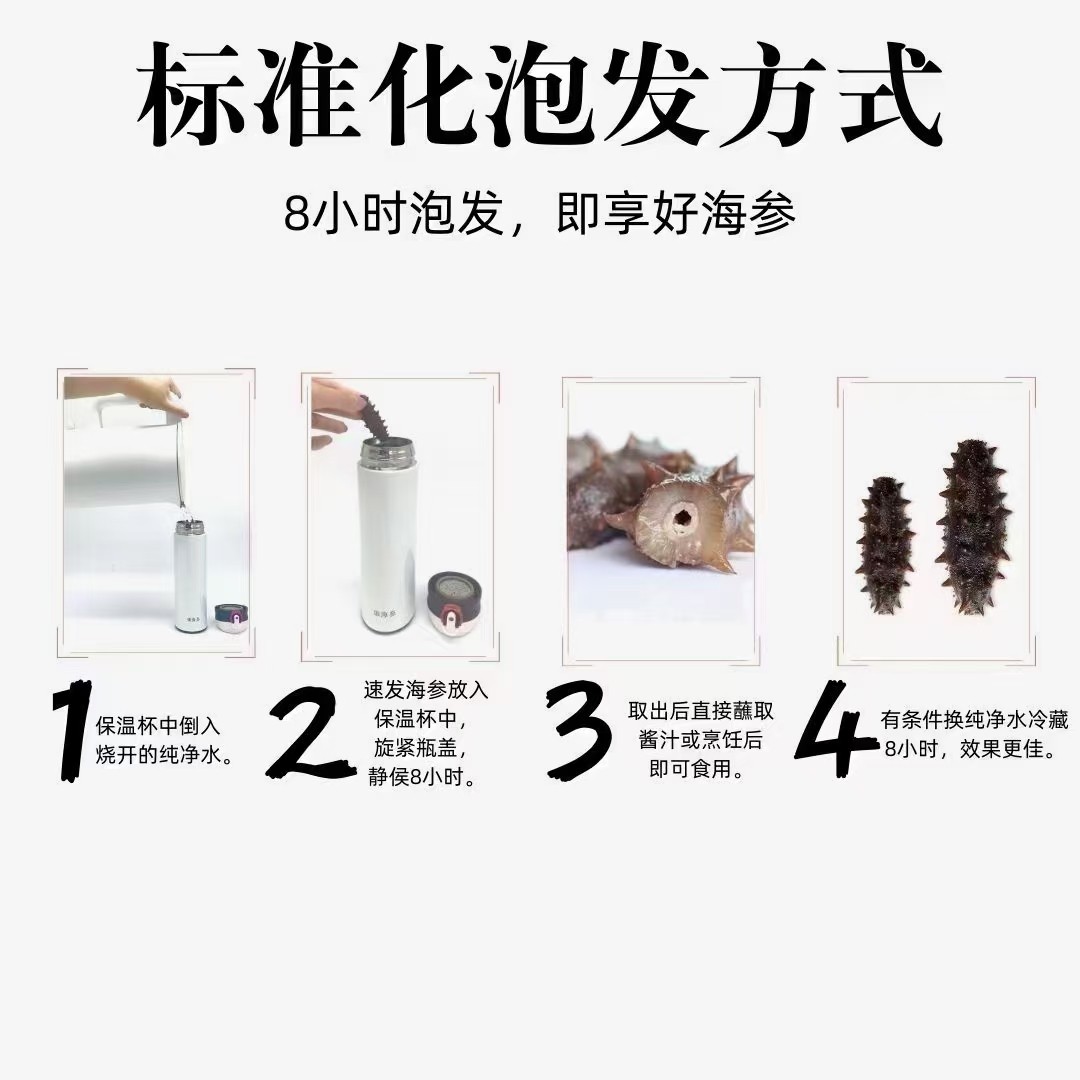 标准化泡发方式

8小时泡发，即享好海参

1 保温杯中倒入烧开的纯净水。

2 速发海参放入保温杯中，旋紧瓶盖，静侯8小时。

3 取出后直接蘸取酱汁或烹饪后即可食用。

4 有条件换纯净水冷藏8小时，效果更佳。