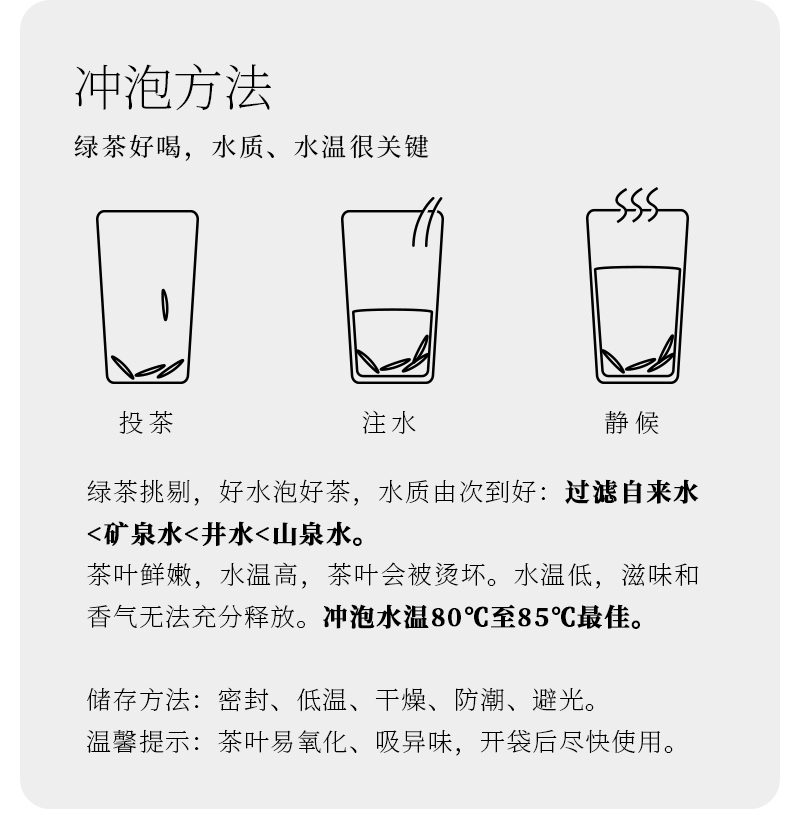 冲泡方法

绿茶好喝，水质、水温很关键

投茶

注水

静候

绿茶挑剔，好水泡好茶，水质由次到好：过滤自来水<矿泉水<井水<山泉水。
茶叶鲜嫩，水温高，茶叶会被烫坏。水温低，滋味和香气无法充分释放。冲泡水温80℃至85℃最佳。

储存方法：密封、低温、干燥、防潮、避光。
温馨提示：茶叶易氧化、吸异味，开袋后尽快使用。