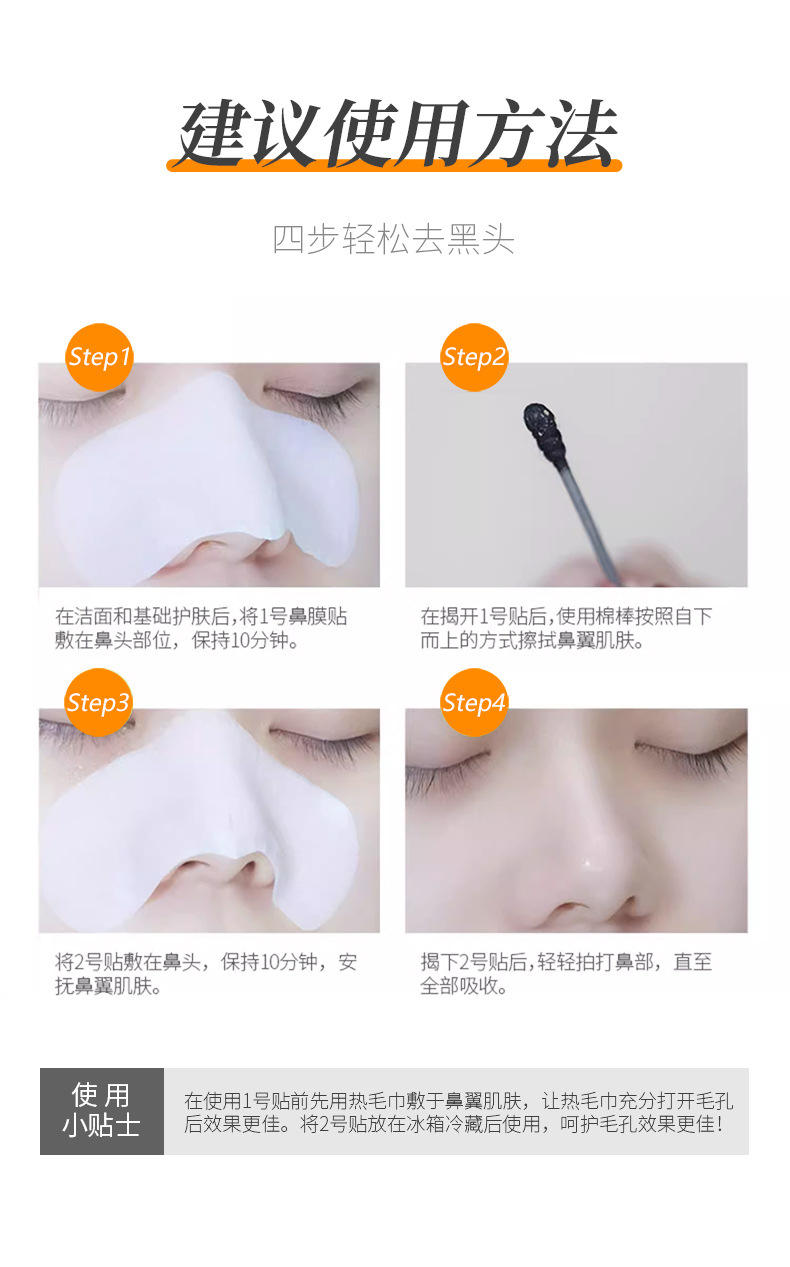 建议使用方法

四步轻松去黑头

Step1

在洁面和基础护肤后，将1号鼻膜贴敷在鼻头部位，保持10分钟。

Step2

在揭开1号贴后，使用棉棒按照自下而上的方式擦拭鼻翼肌肤。

Step3

将2号贴敷在鼻头，保持10分钟，安抚鼻翼肌肤。

Step4

揭下2号贴后，轻轻拍打鼻部，直至全部吸收。

使用小贴士

在使用1号贴前先用热毛巾敷于鼻翼肌肤，让热毛巾充分打开毛孔后效果更佳。将2号贴放在冰箱冷藏后使用，呵护毛孔效果更佳！