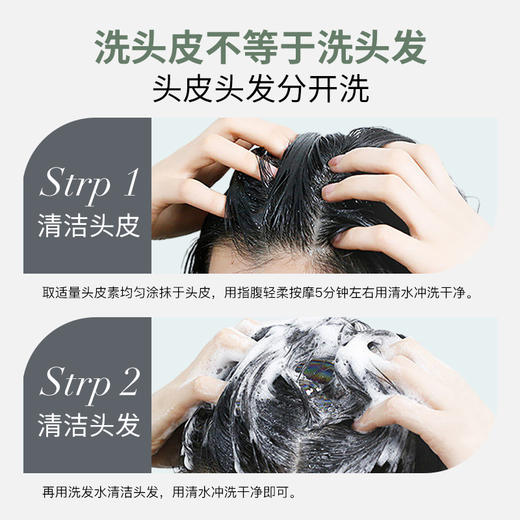 洗头皮不等于洗头发
头皮头发分开洗

Strp 1
清洁头皮

取适量头皮素均匀涂抹于头皮，用指腹轻柔按摩5分钟左右用清水冲洗干净。

Strp 2
清洁头发

再用洗发水清洁头发，用清水冲洗干净即可。