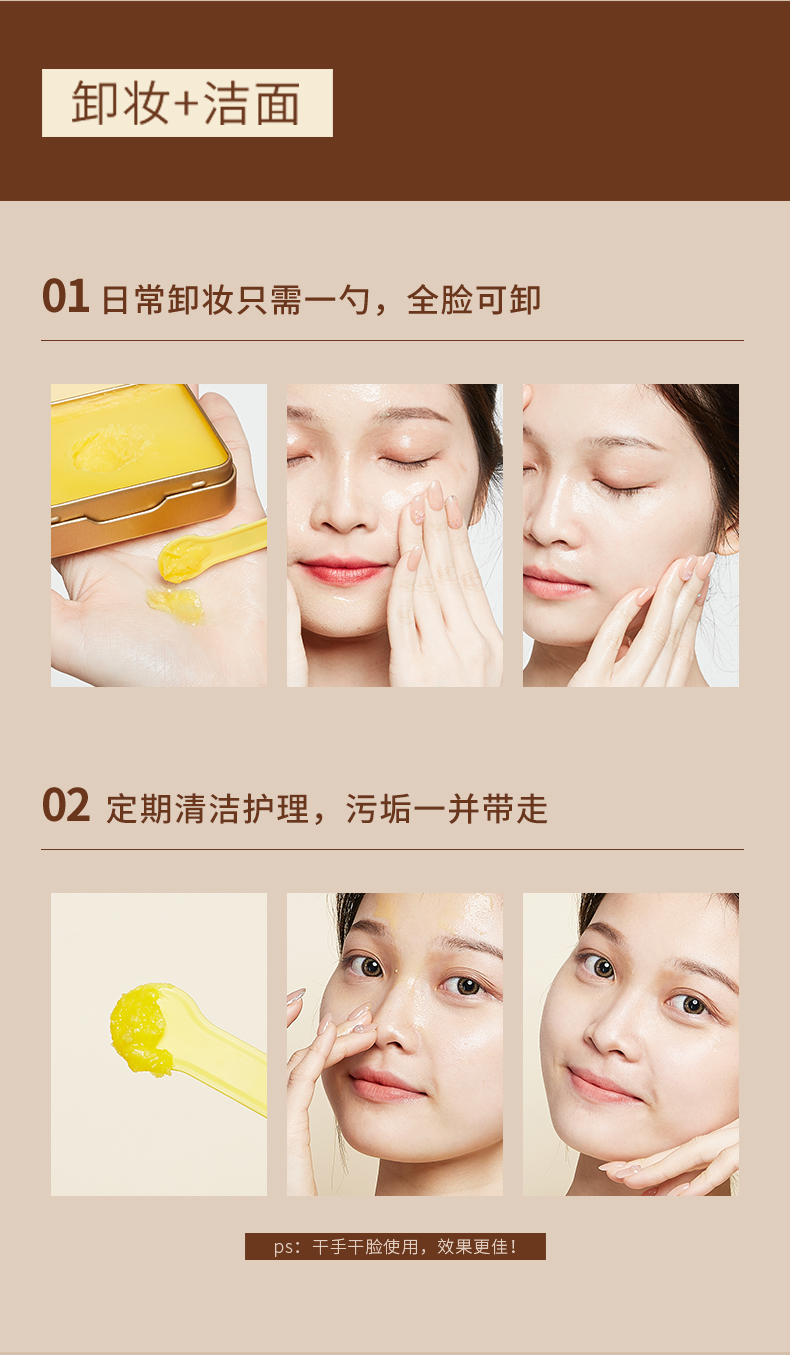 卸妆+洁面

01 日常卸妆只需一勺，全脸可卸

02 定期清洁护理，污垢一并带走

ps：干手干脸使用，效果更佳！