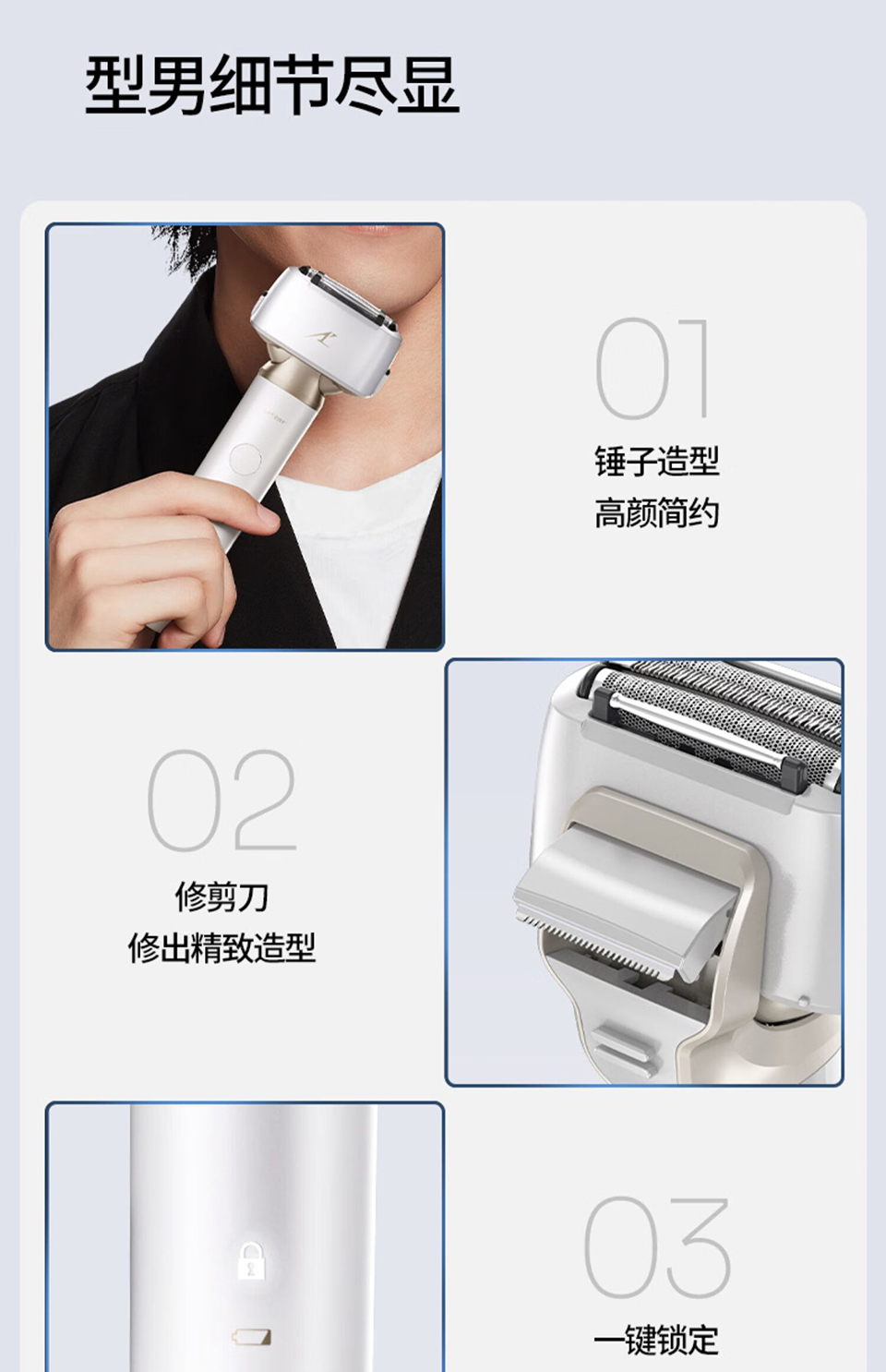 型男细节尽显

01
锤子造型
高颜简约

02
修剪刀
修出精致造型

03
一键锁定